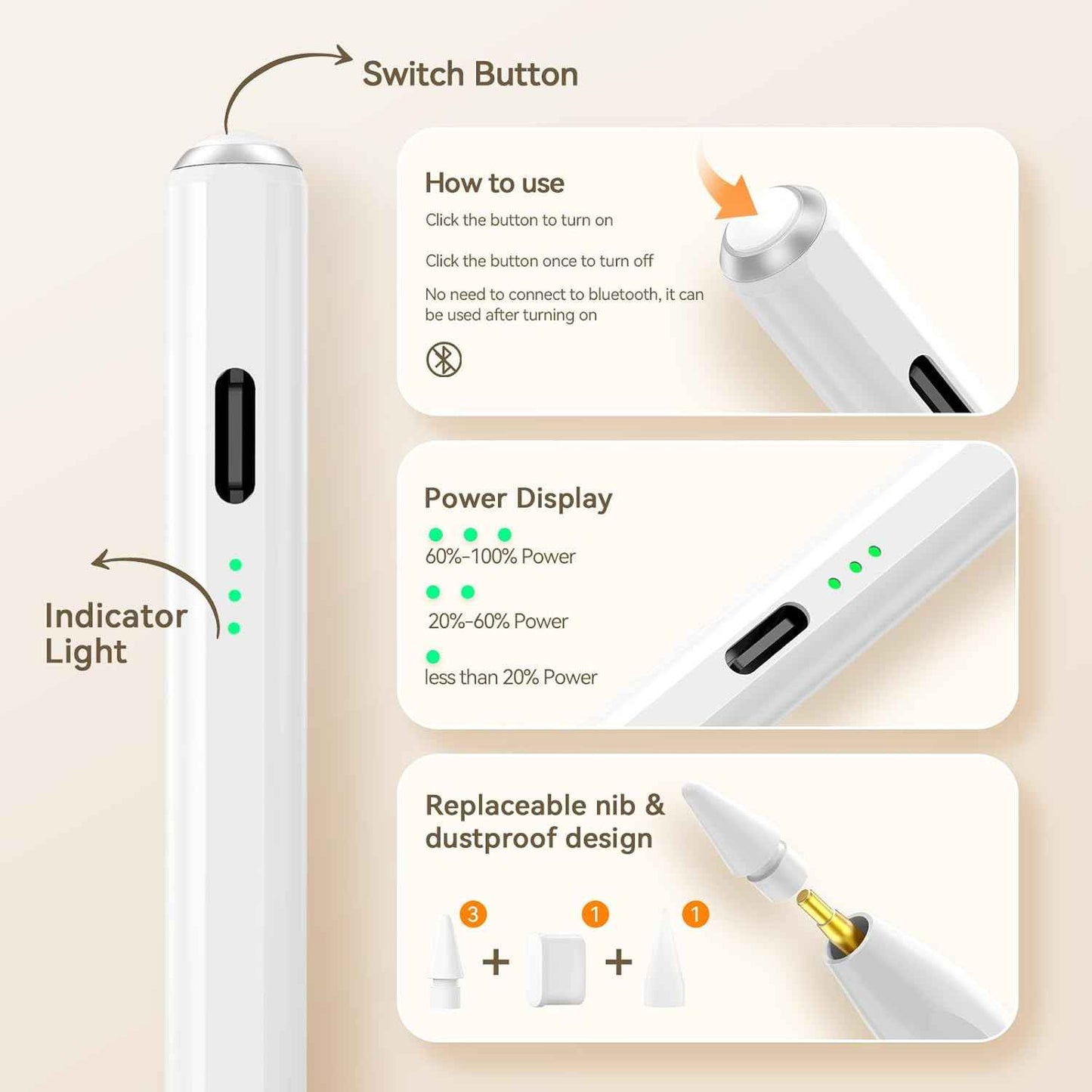 Switch Button

Indicator Light

How to use

Click the button to turn on

Click the button once to turn off

No need to connect to bluetooth, it can be used after turning on

Power Display

60%-100% Power

20%-60% Power

less than 20% Power

Replaceable nib & dustproof design

3 + 1 + 1