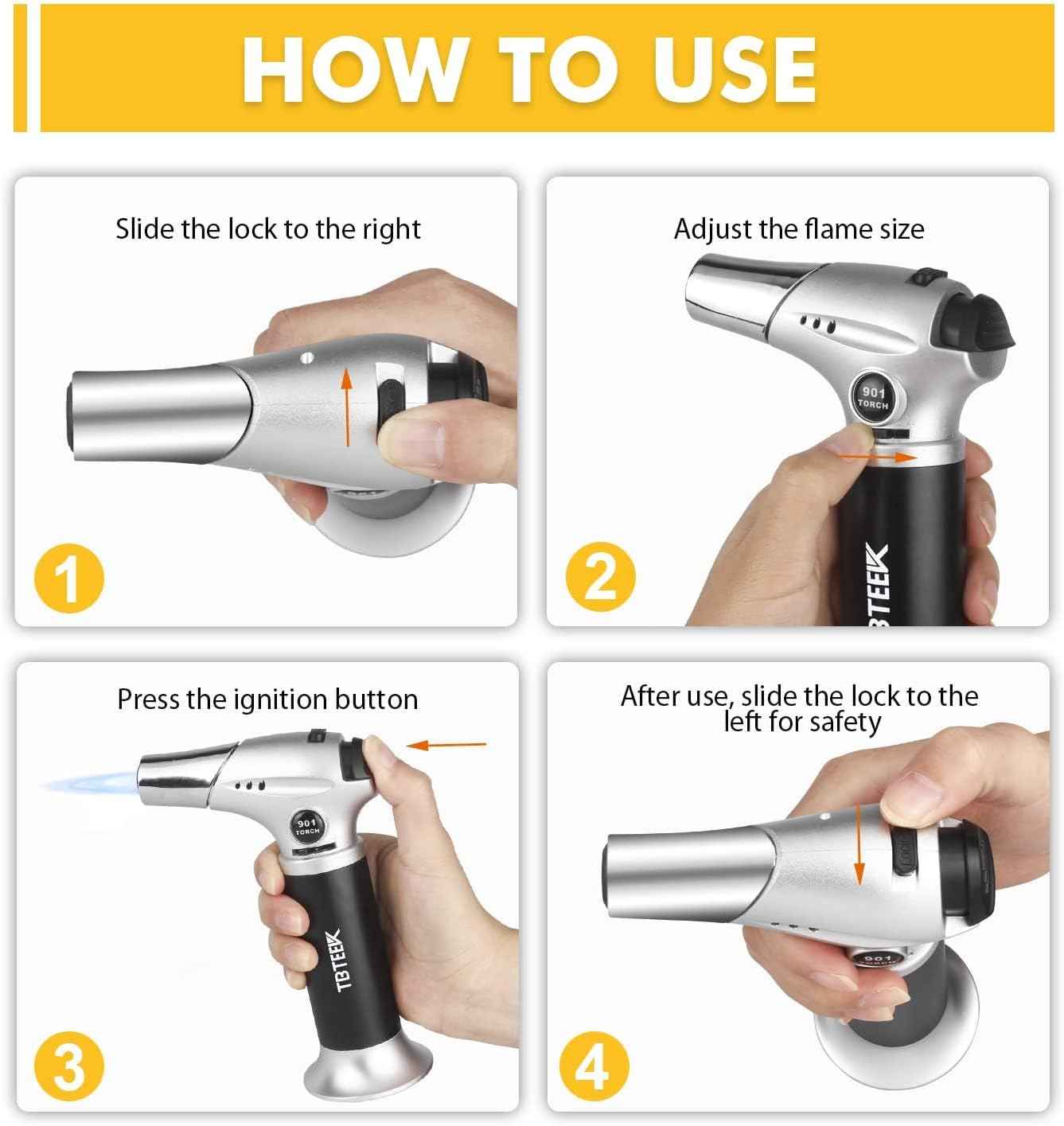 HOW TO USE

Slide the lock to the right

1

Adjust the flame size

901 TORCH

TBTEEK

2

Press the ignition button

901 TORCH

TBTEEK

3

After use, slide the lock to the left for safety

901 TORCH

4