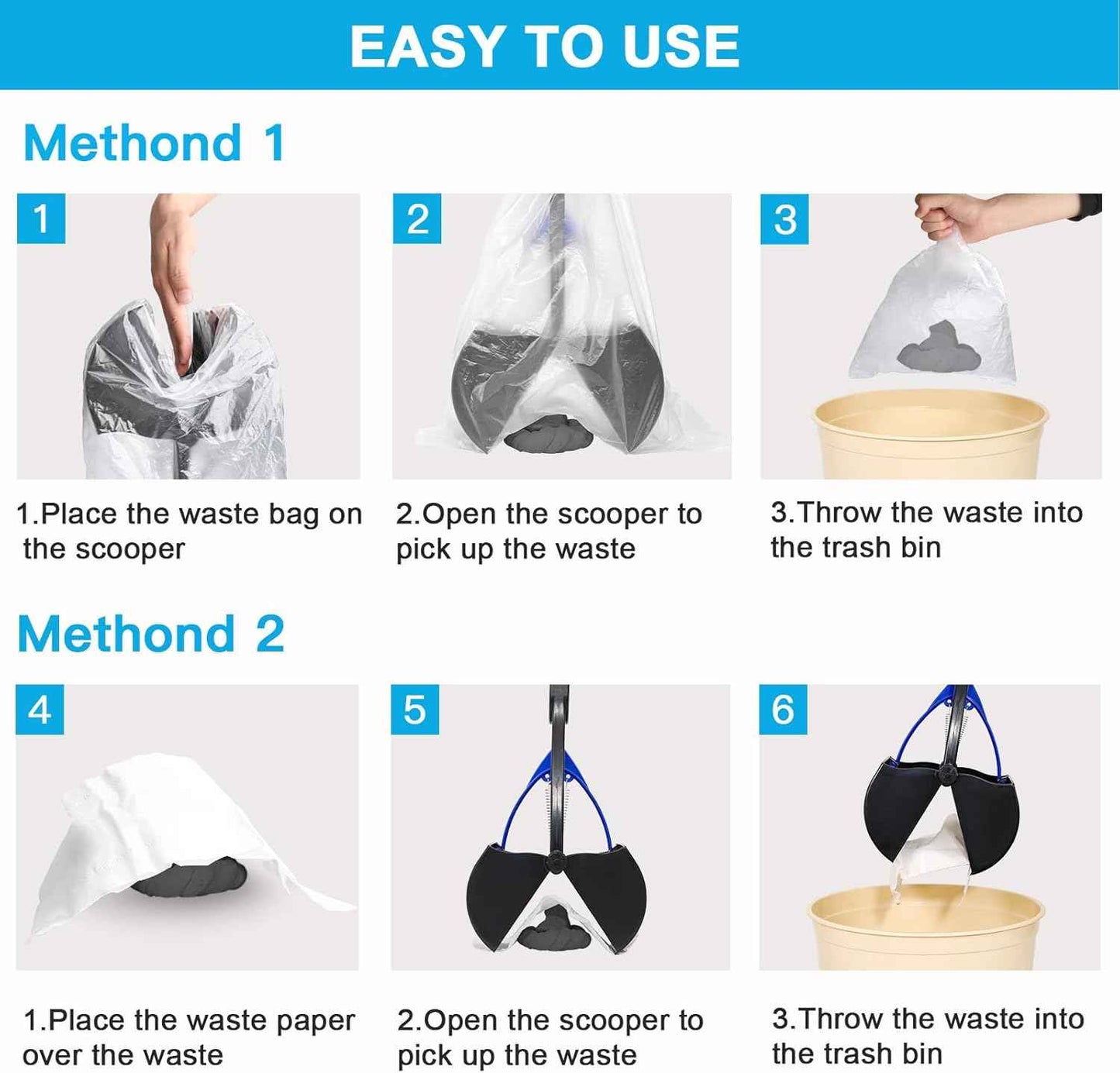 EASY TO USE

Methond 1

1

2

3

1.Place the waste bag on the scooper

2.Open the scooper to pick up the waste

3.Throw the waste into the trash bin

Methond 2

4

5

6

1.Place the waste paper over the waste

2.Open the scooper to pick up the waste

3.Throw the waste into the trash bin