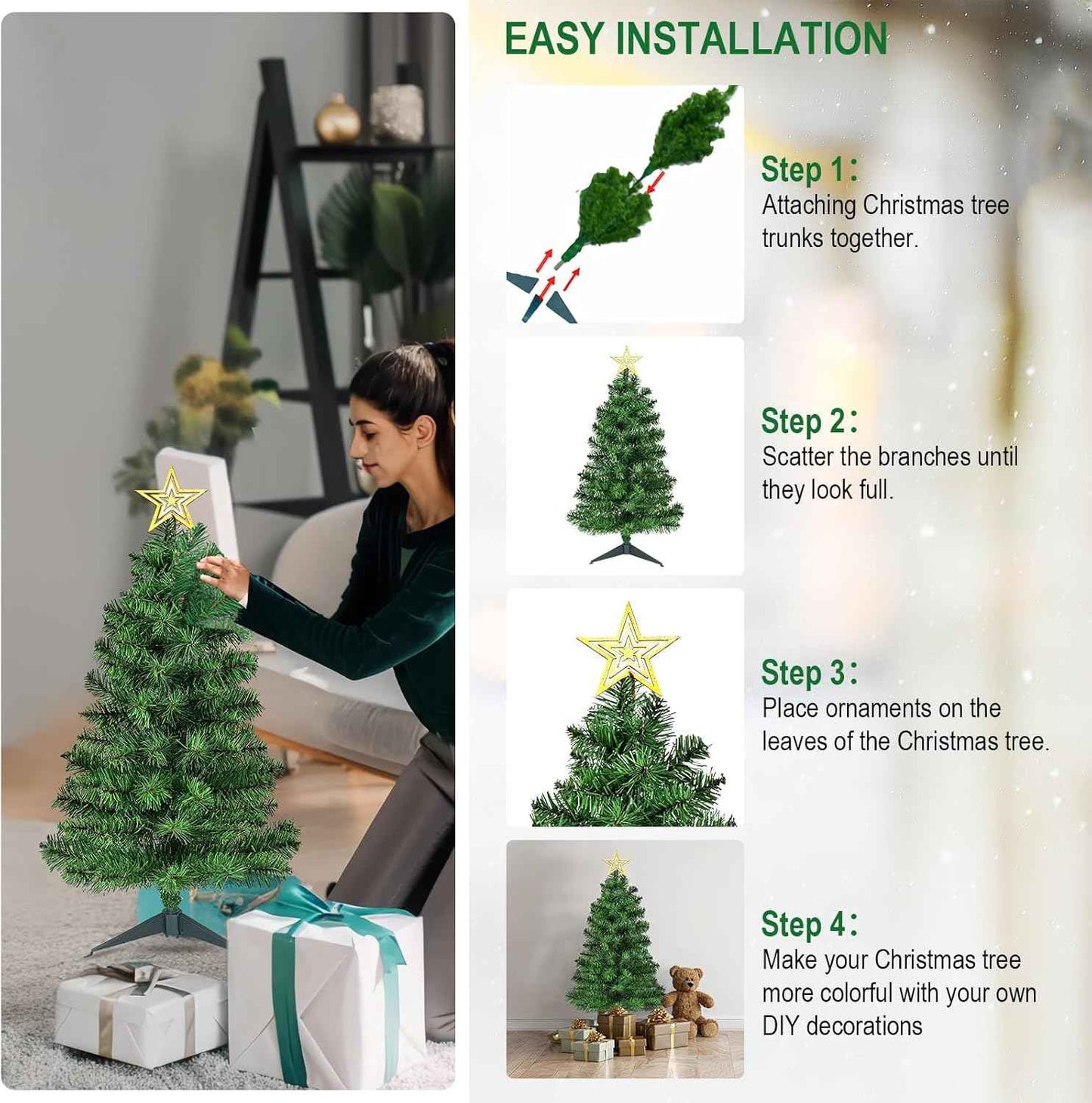 EASY INSTALLATION

Step 1:
Attaching Christmas tree trunks together.

Step 2:
Scatter the branches until they look full.

Step 3:
Place ornaments on the leaves of the Christmas tree.

Step 4:
Make your Christmas tree more colorful with your own DIY decorations