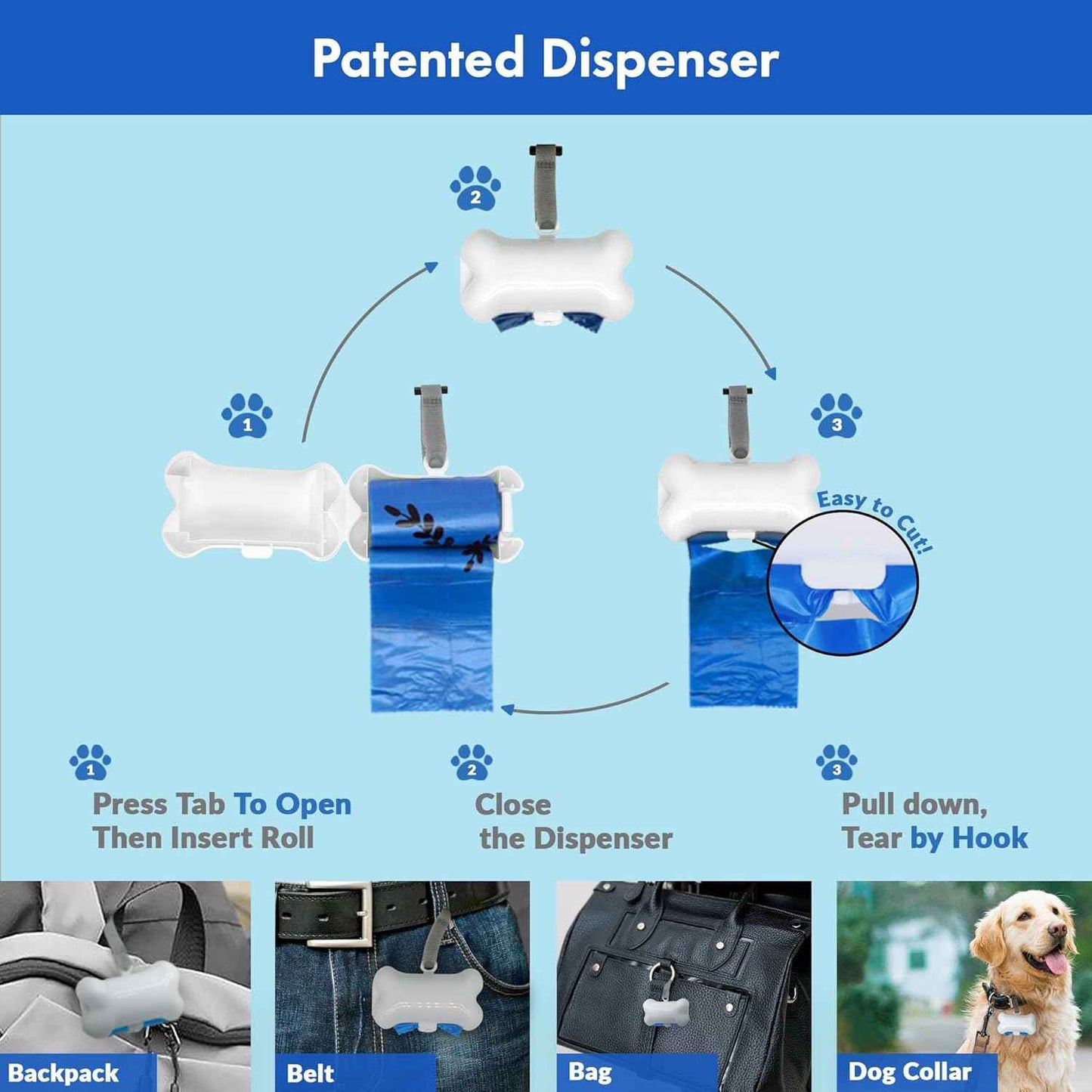 Patented Dispenser

2

1

3

Easy to Cut!

1
Press Tab To Open Then Insert Roll

2
Close the Dispenser

3
Pull down, Tear by Hook

Backpack

Belt

Bag

Dog Collar