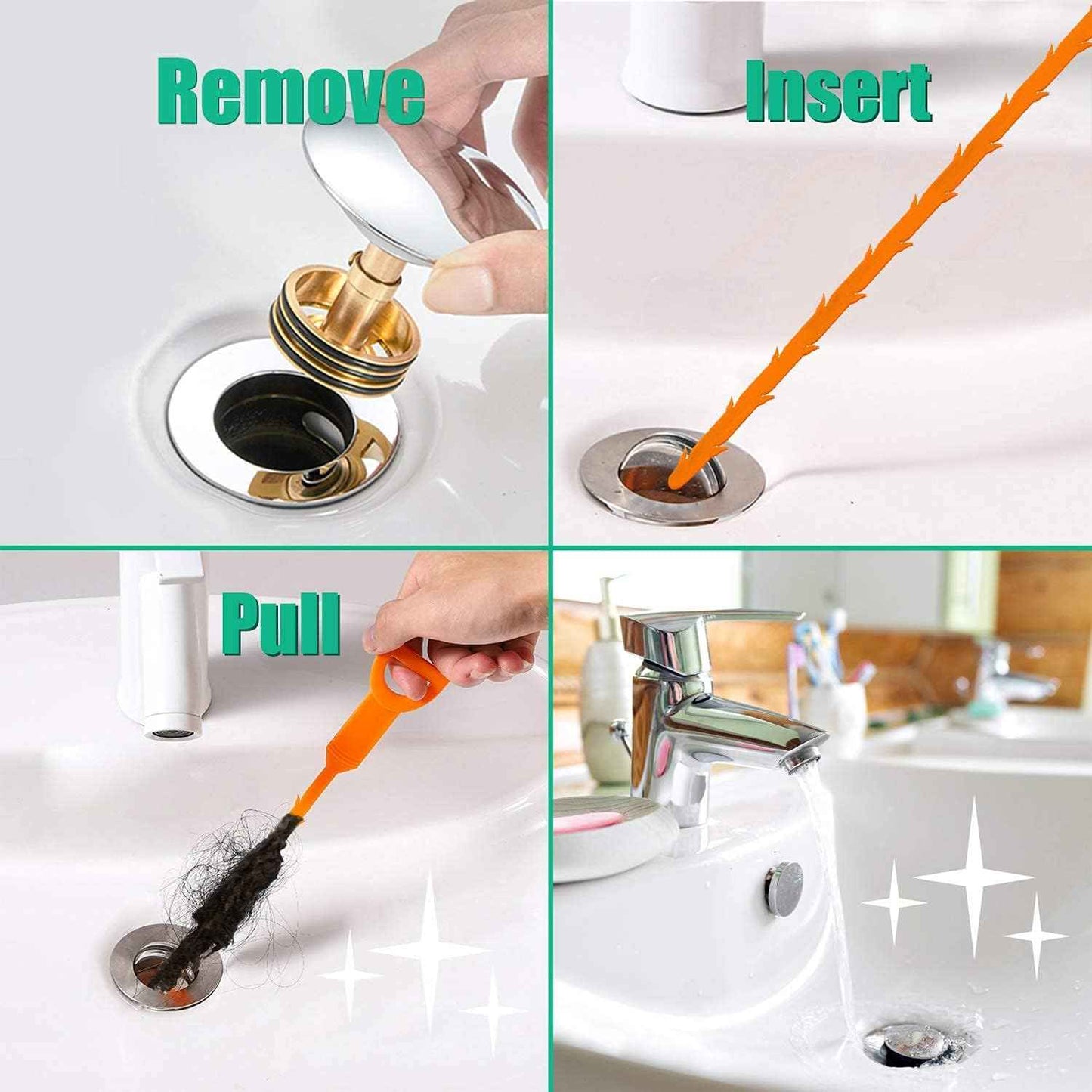 Remove

Insert

Pull