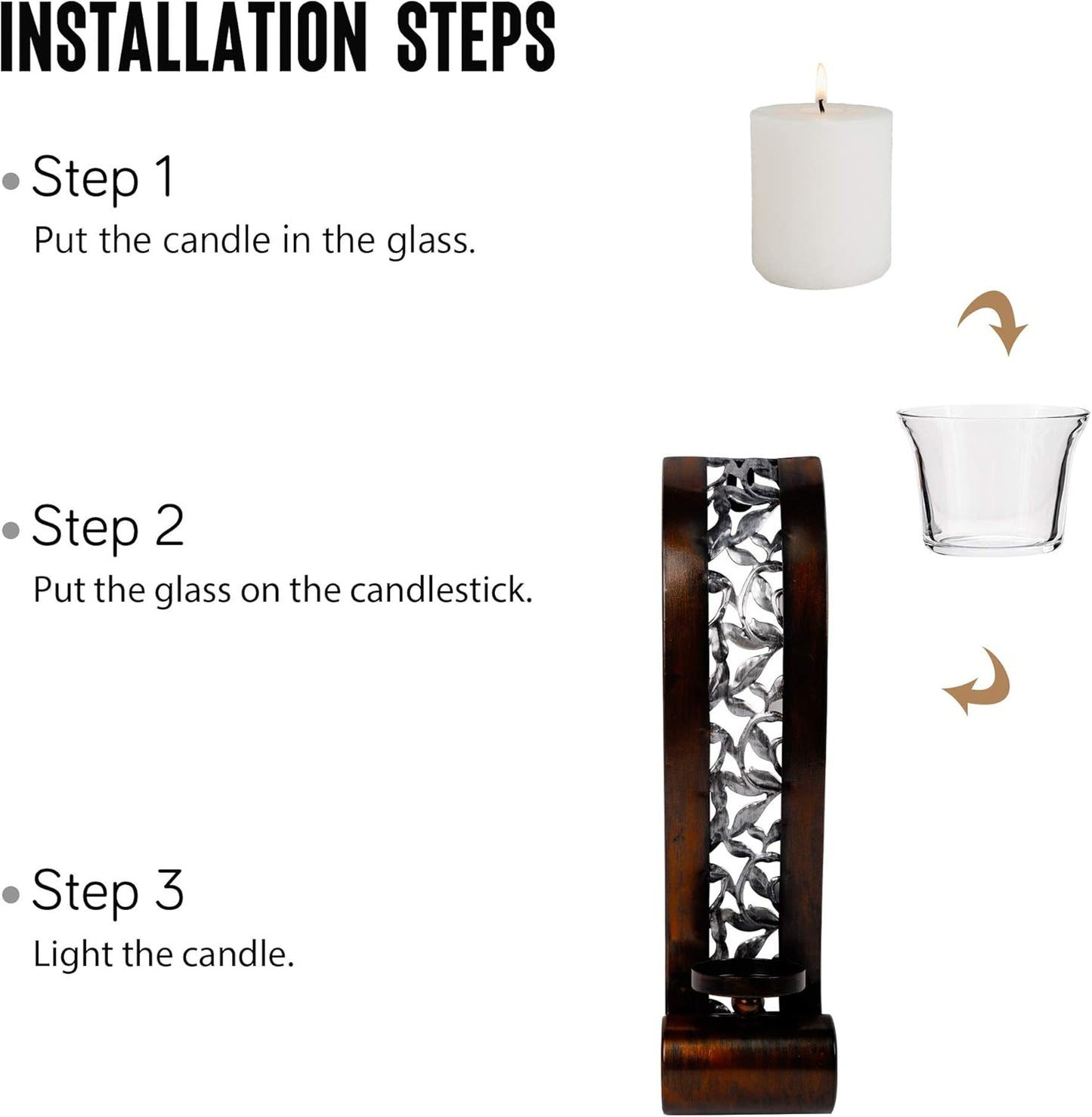 INSTALLATION STEPS

• Step 1
Put the candle in the glass.

• Step 2
Put the glass on the candlestick.

• Step 3
Light the candle.