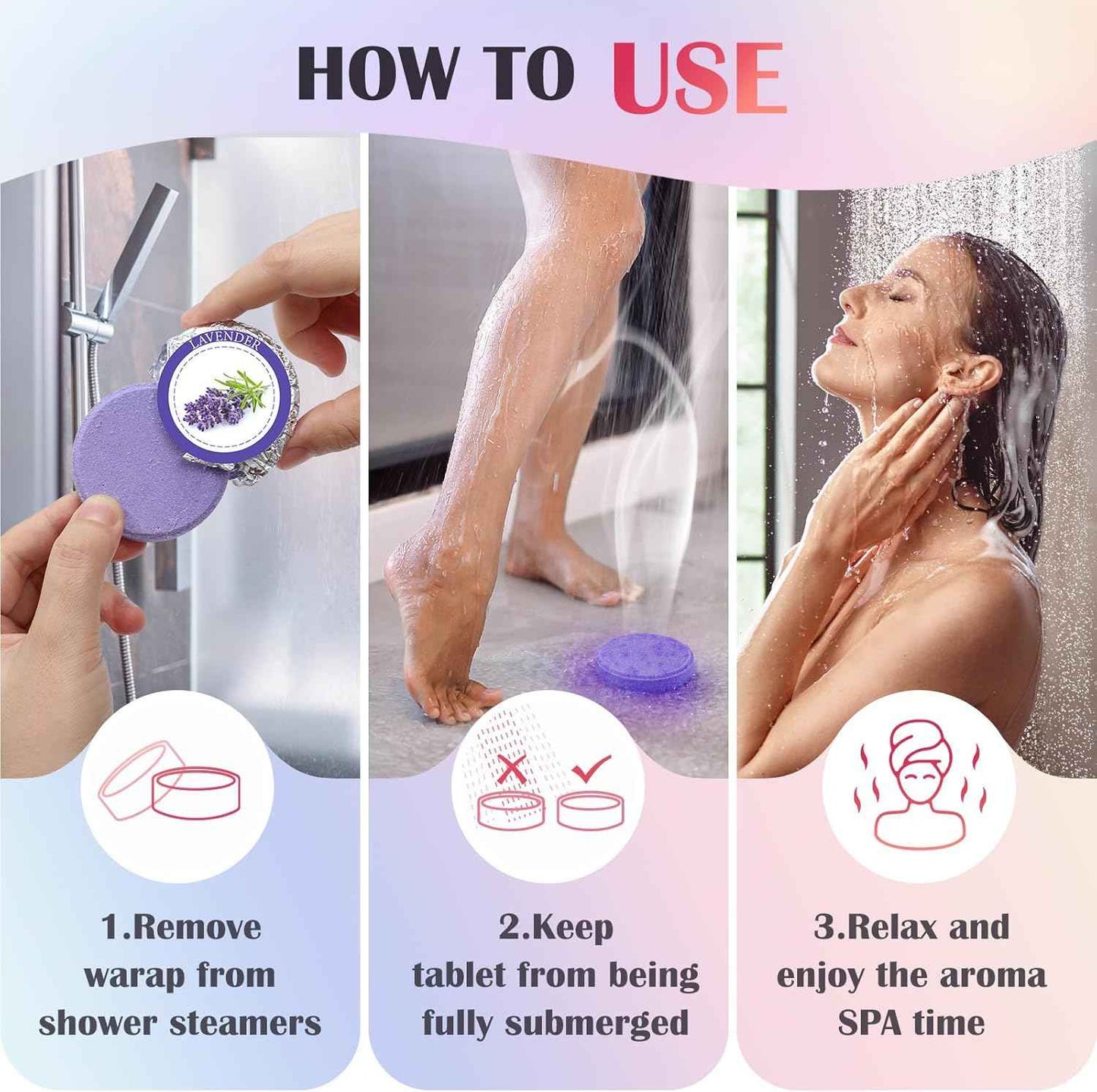 HOW TO USE

LAVENDER

1.Remove warap from shower steamers

2.Keep tablet from being fully submerged

3.Relax and enjoy the aroma SPA time