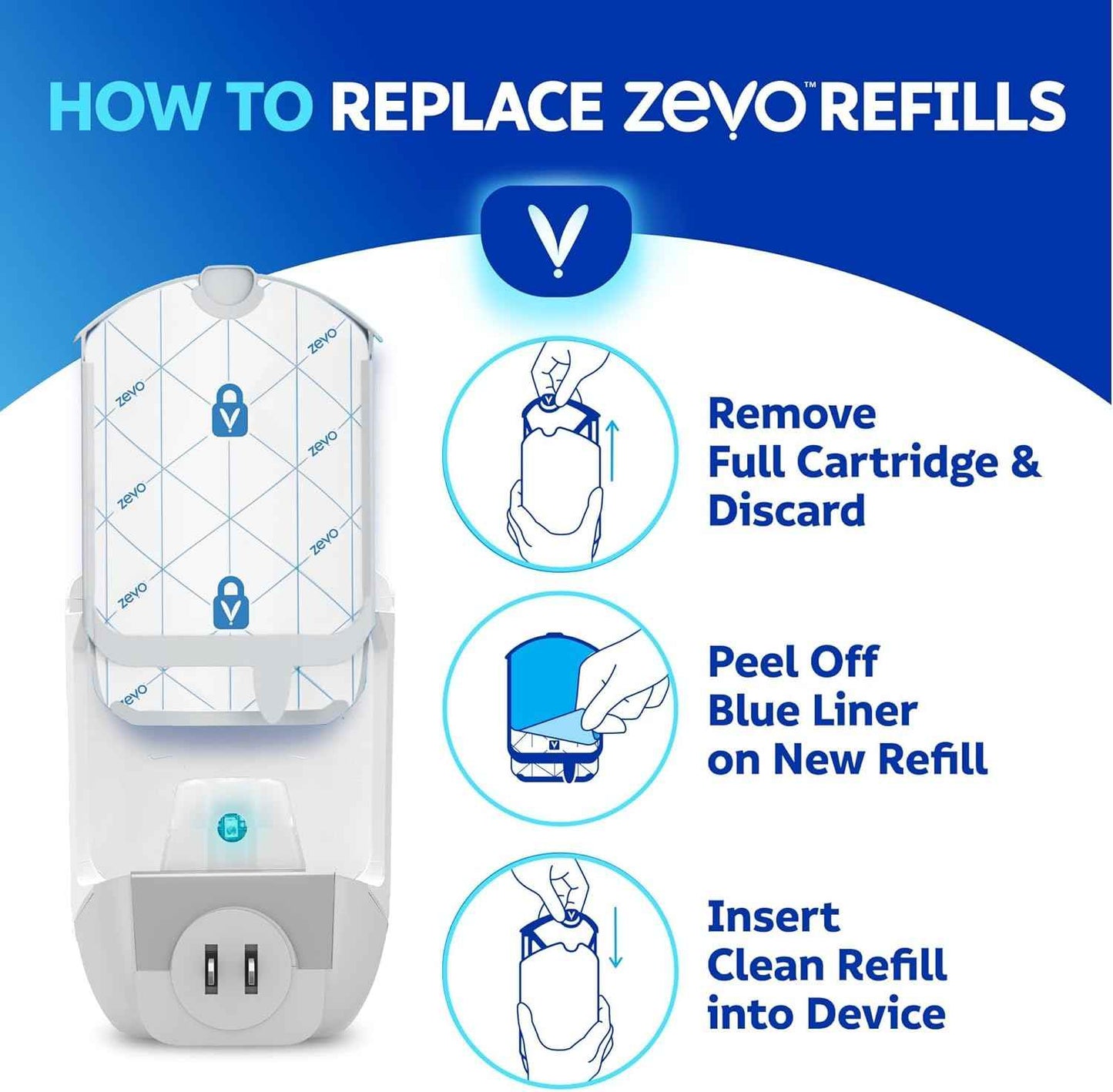 HOW TO REPLACE zevo™ REFILLS

zevo

zevo

zevo

zevo

zevo

zevo

zevo

Remove Full Cartridge & Discard

Peel Off Blue Liner on New Refill

Insert Clean Refill into Device