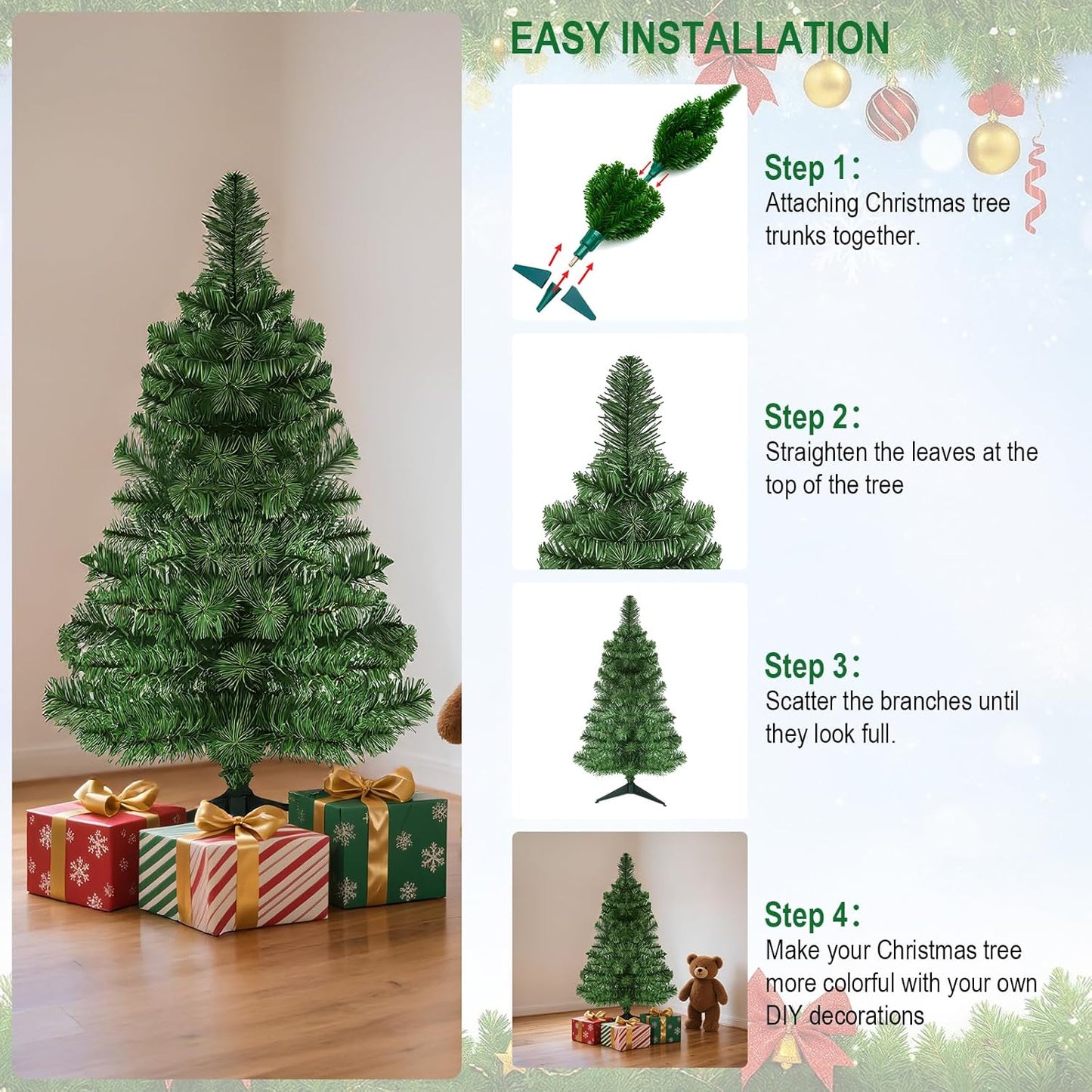 EASY INSTALLATION

Step 1:
Attaching Christmas tree trunks together.

Step 2:
Straighten the leaves at the top of the tree

Step 3:
Scatter the branches until they look full.

Step 4:
Make your Christmas tree more colorful with your own DIY decorations