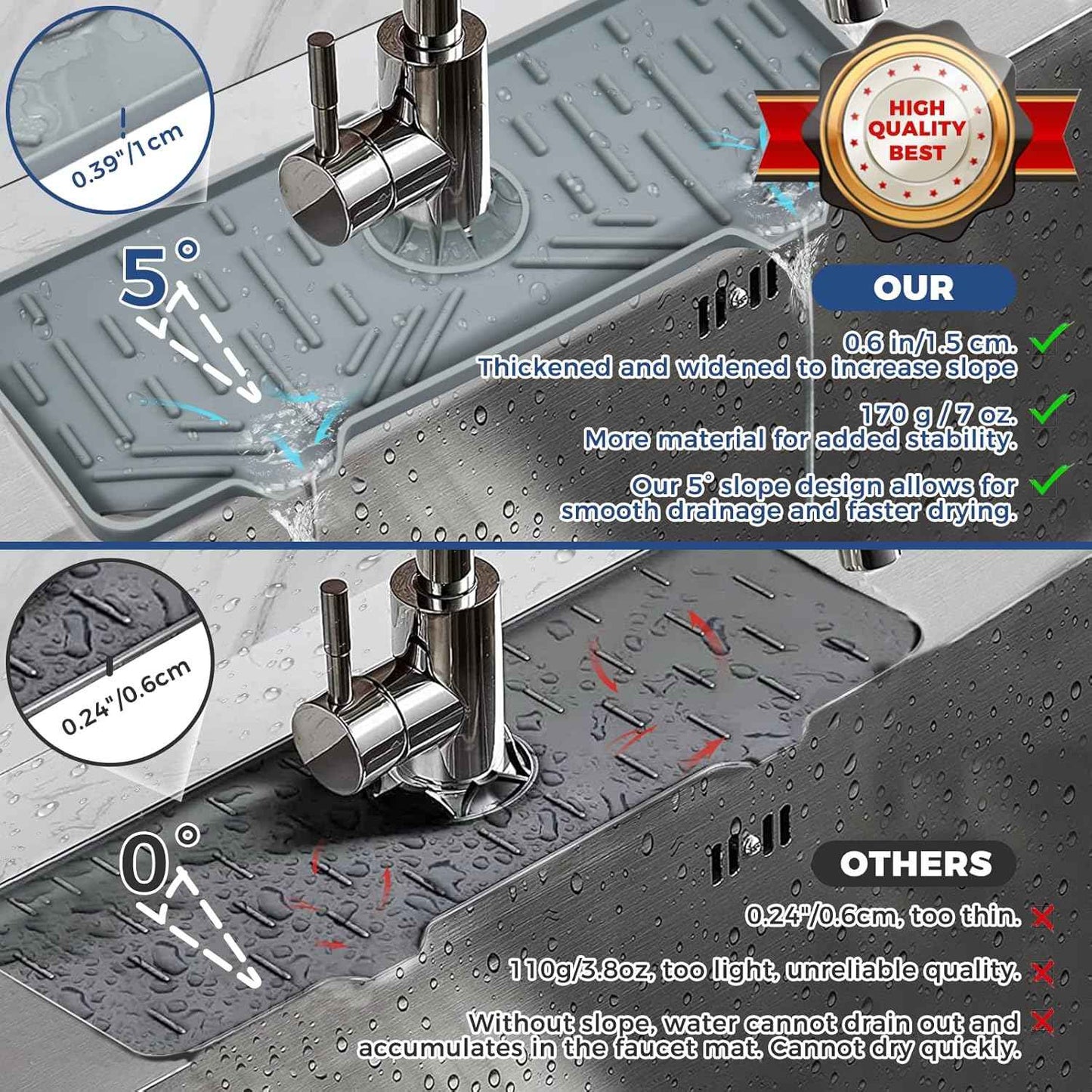 0.39"/1cm

5°

HIGH QUALITY BEST

OUR

0.6 in/1.5 cm.
Thickened and widened to increase slope

170 g / 7 oz.
More material for added stability.

Our 5° slope design allows for smooth drainage and faster drying.

0.24"/0.6cm

0°

OTHERS

0.24"/0.6cm, too thin.

110g/3.8oz, too light, unreliable quality.

Without slope, water cannot drain out and accumulates in the faucet mat. Cannot dry quickly.