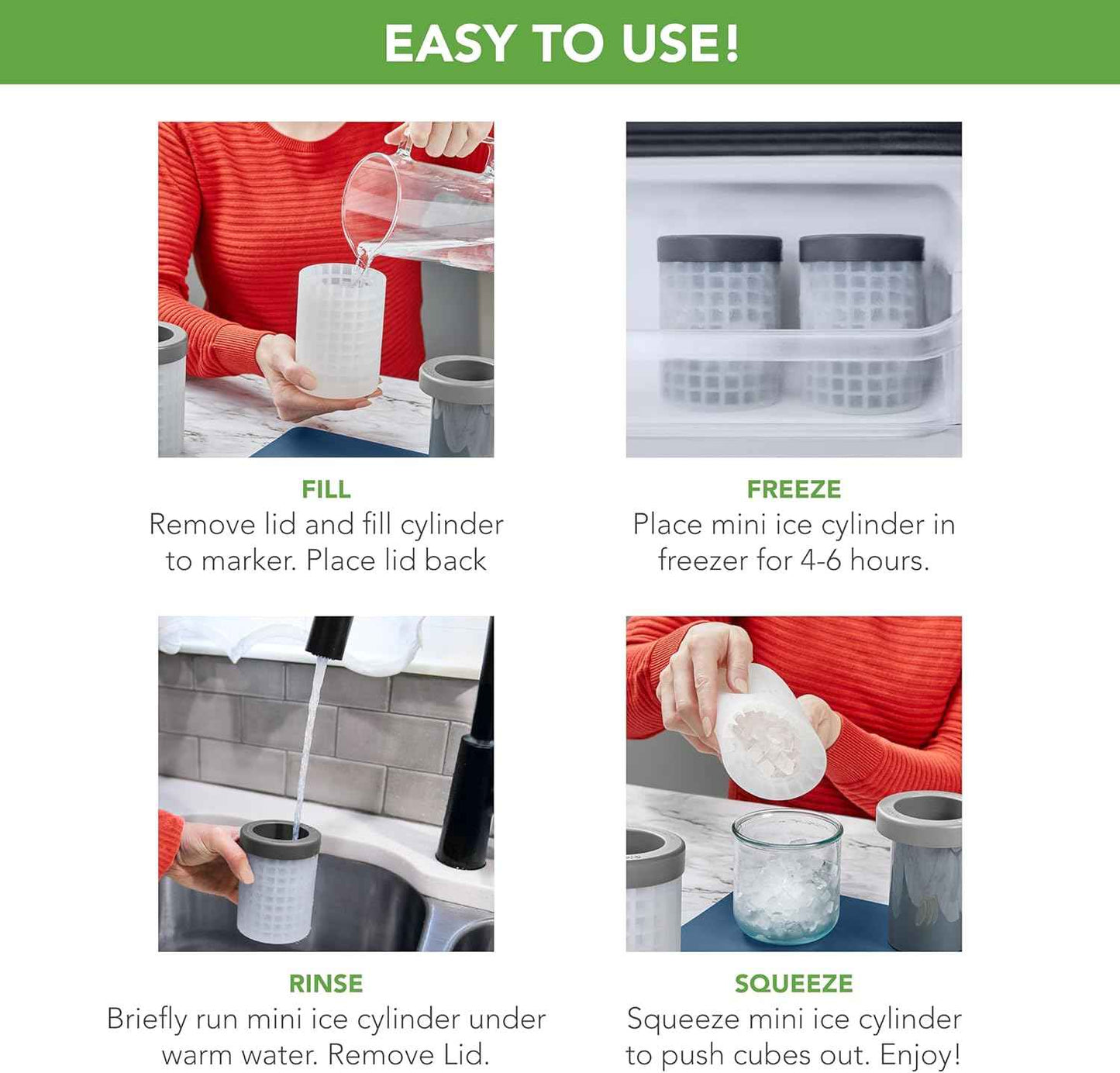 EASY TO USE!

FILL
Remove lid and fill cylinder to marker. Place lid back

FREEZE
Place mini ice cylinder in freezer for 4-6 hours.

RINSE
Briefly run mini ice cylinder under warm water. Remove Lid.

SQUEEZE
Squeeze mini ice cylinder to push cubes out. Enjoy!