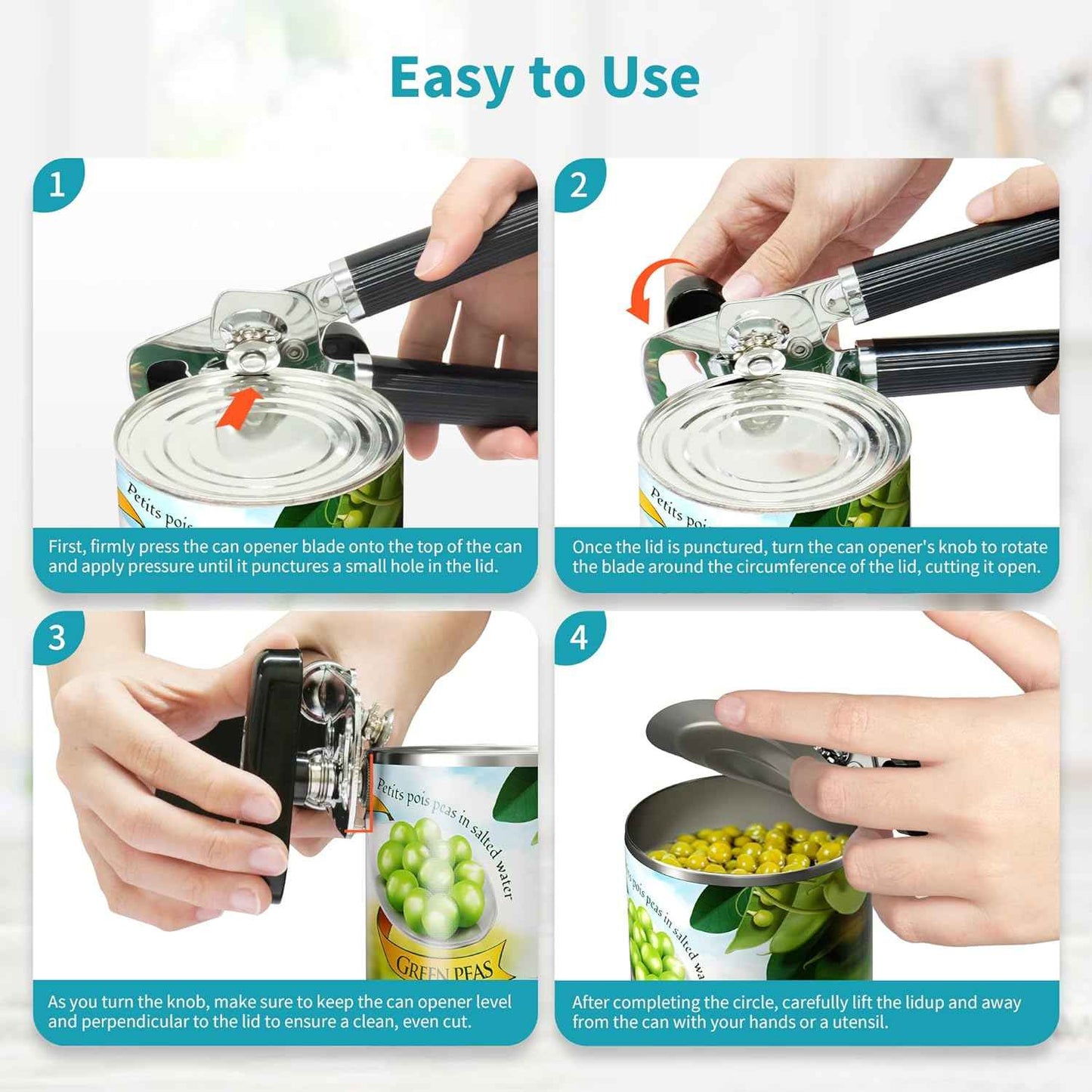 Easy to Use

1

Petits pois

First, firmly press the can opener blade onto the top of the can and apply pressure until it punctures a small hole in the lid.

2

Petits poi

Once the lid is punctured, turn the can opener's knob to rotate the blade around the circumference of the lid, cutting it open.

3

Petits pois peas in salted water

GREEN PEAS

As you turn the knob, make sure to keep the can opener level and perpendicular to the lid to ensure a clean, even cut.

4

pois peas in salted wa

After completing the circle, carefully lift the lidup and away from the can with your hands or a utensil.