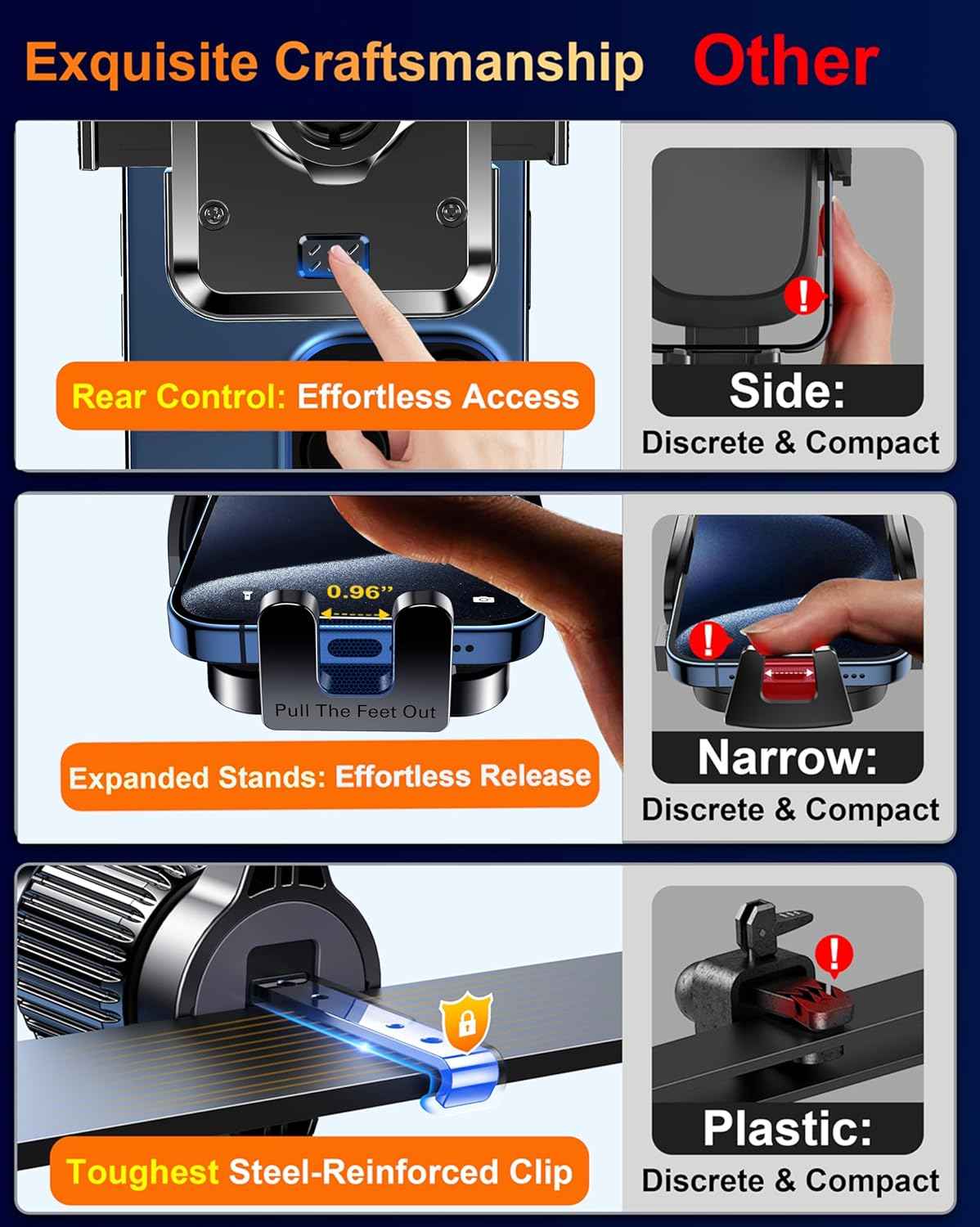 Exquisite Craftsmanship Other

Rear Control: Effortless Access

Side:
Discrete & Compact

0.96"

Pull The Feet Out

Expanded Stands: Effortless Release

Narrow:
Discrete & Compact

Toughest Steel-Reinforced Clip

Plastic:
Discrete & Compact