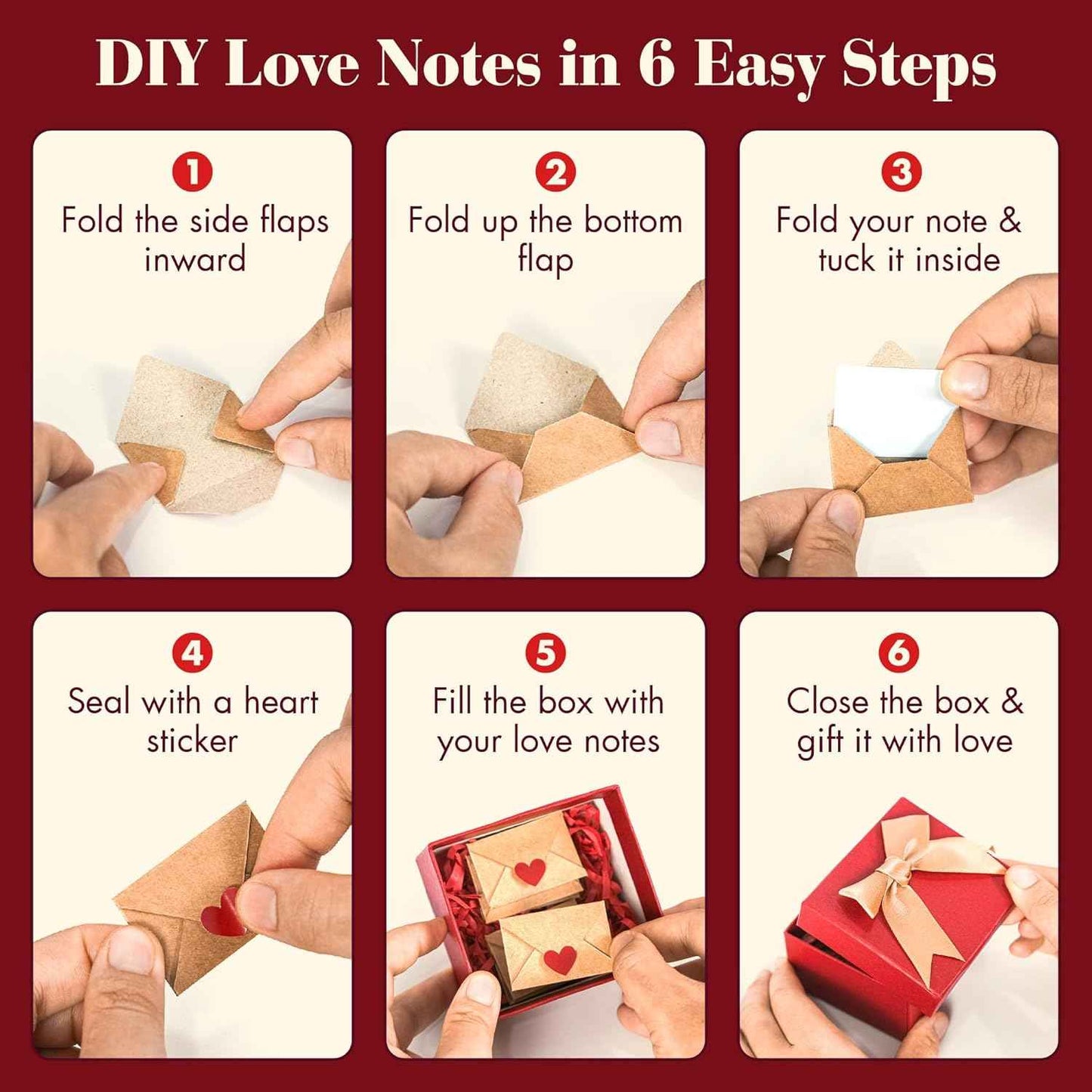 DIY Love Notes in 6 Easy Steps

1
Fold the side flaps inward

2
Fold up the bottom flap

3
Fold your note & tuck it inside

4
Seal with a heart sticker

5
Fill the box with your love notes

6
Close the box & gift it with love