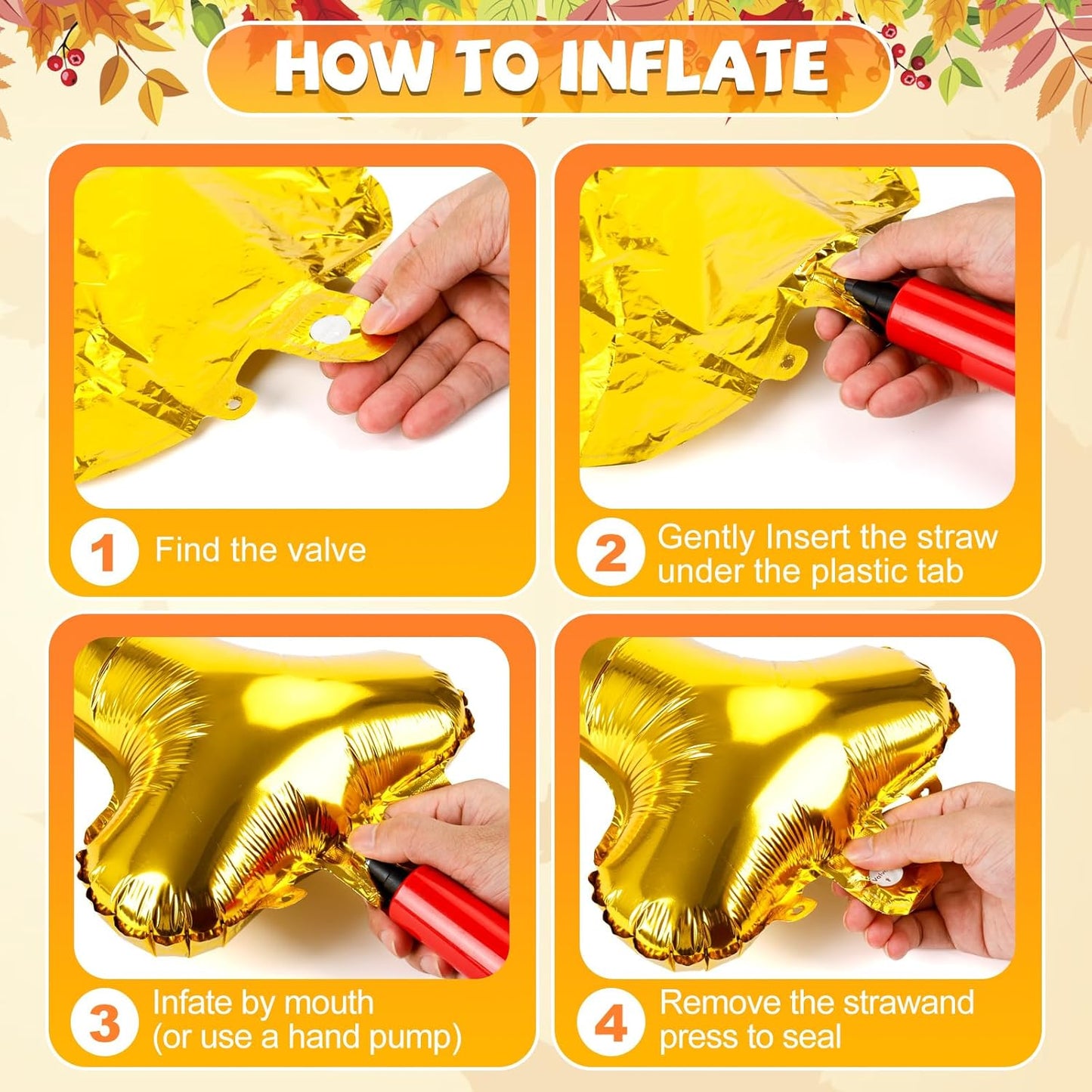 HOW TO INFLATE

1 Find the valve

2 Gently Insert the straw under the plastic tab

3 Infate by mouth (or use a hand pump)

4 Remove the strawand press to seal