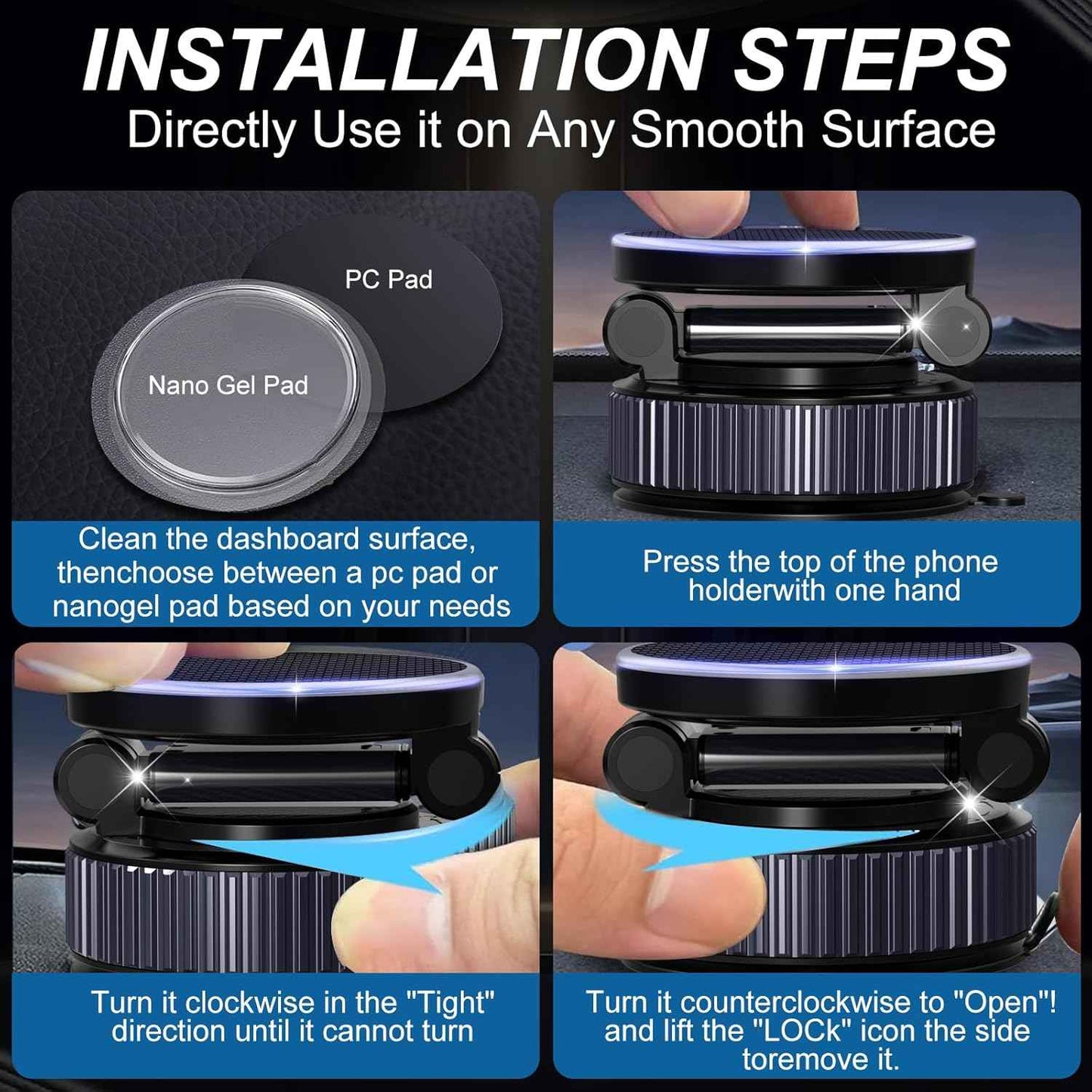 INSTALLATION STEPS
Directly Use it on Any Smooth Surface

PC Pad

Nano Gel Pad

Clean the dashboard surface, thenchoose between a pc pad or nanogel pad based on your needs

Press the top of the phone holderwith one hand

Turn it clockwise in the "Tight" direction until it cannot turn

Turn it counterclockwise to "Open"! and lift the "LOCk" icon the side toremove it.