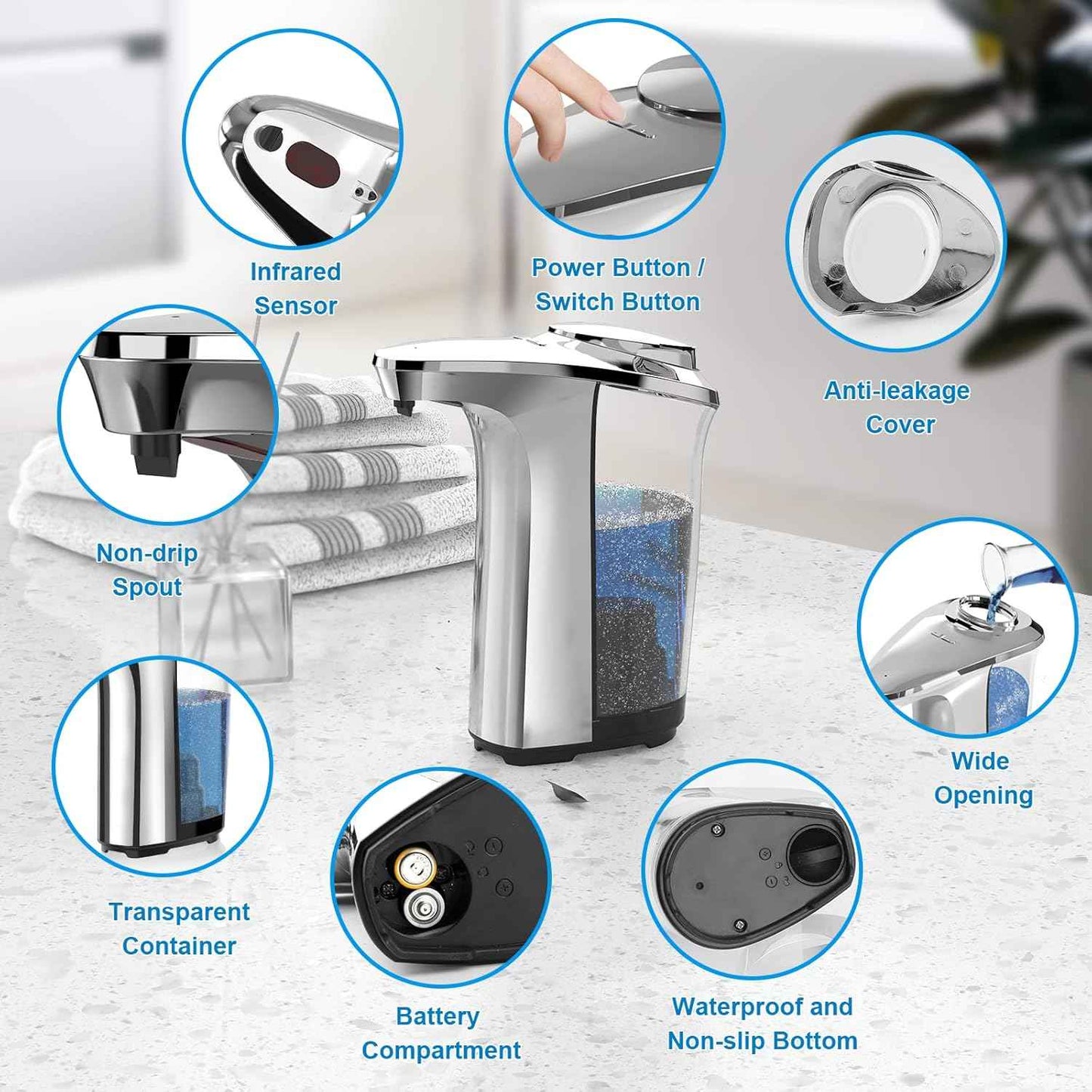 Infrared Sensor

Power Button / Switch Button

Anti-leakage Cover

Non-drip Spout

Wide Opening

Transparent Container

Battery Compartment

Waterproof and Non-slip Bottom