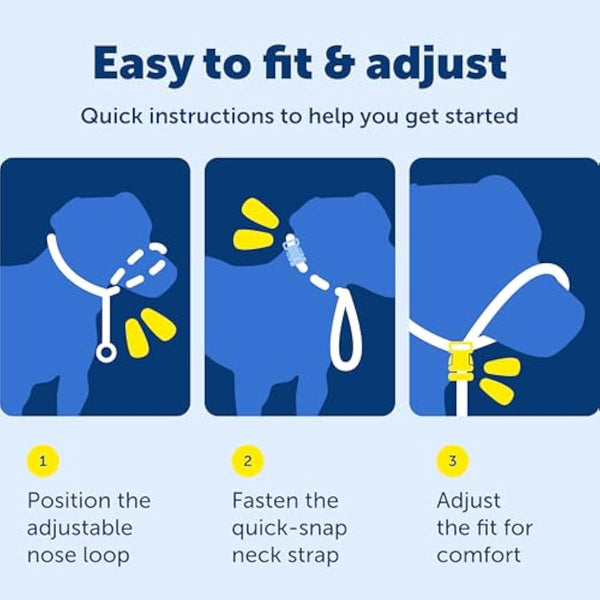 Easy to fit & adjust

Quick instructions to help you get started

1

Position the adjustable nose loop

2

Fasten the quick-snap neck strap

3

Adjust the fit for comfort