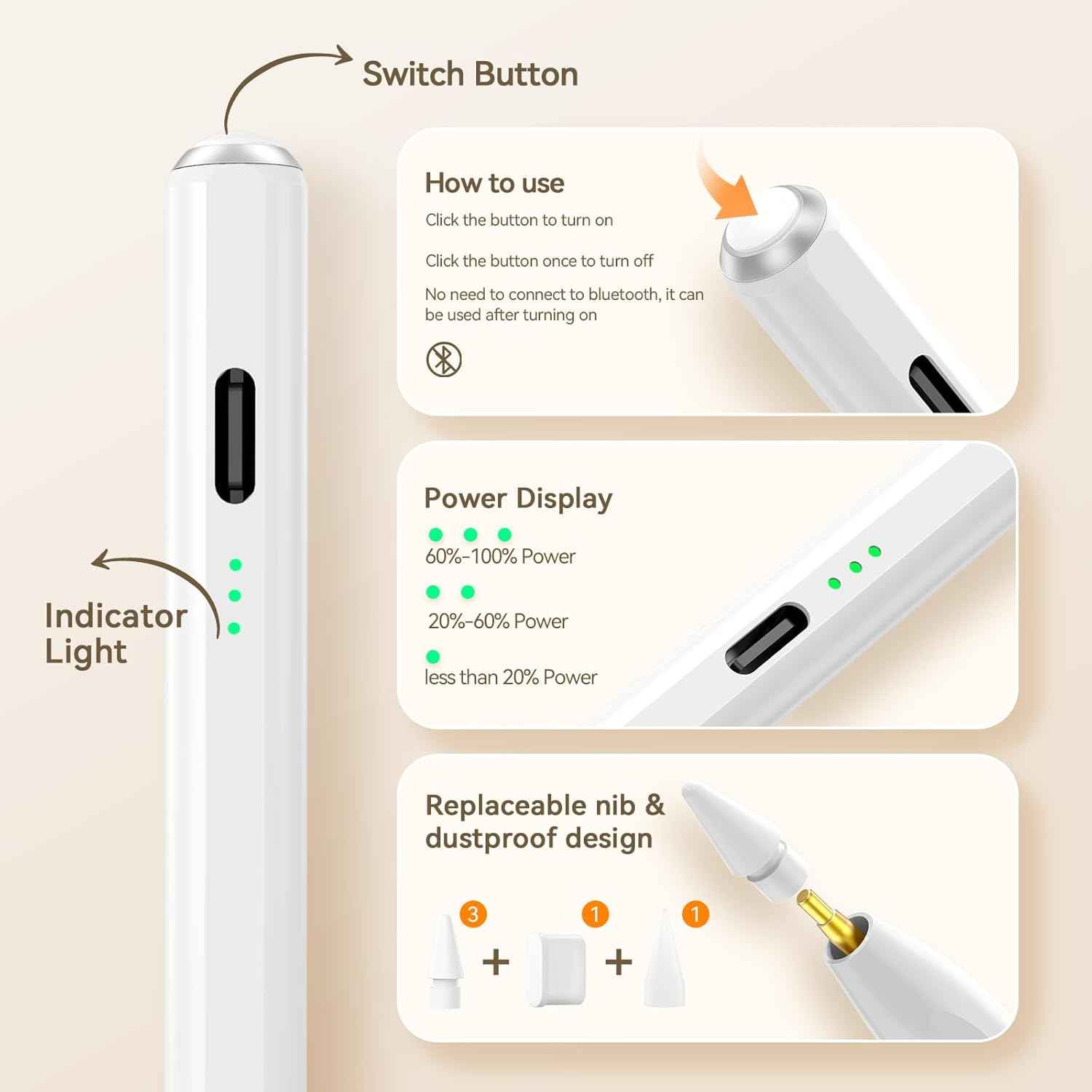 Switch Button

Indicator Light

How to use

Click the button to turn on

Click the button once to turn off

No need to connect to bluetooth, it can be used after turning on

Power Display

60%-100% Power

20%-60% Power

less than 20% Power

Replaceable nib & dustproof design

3 + 1 + 1