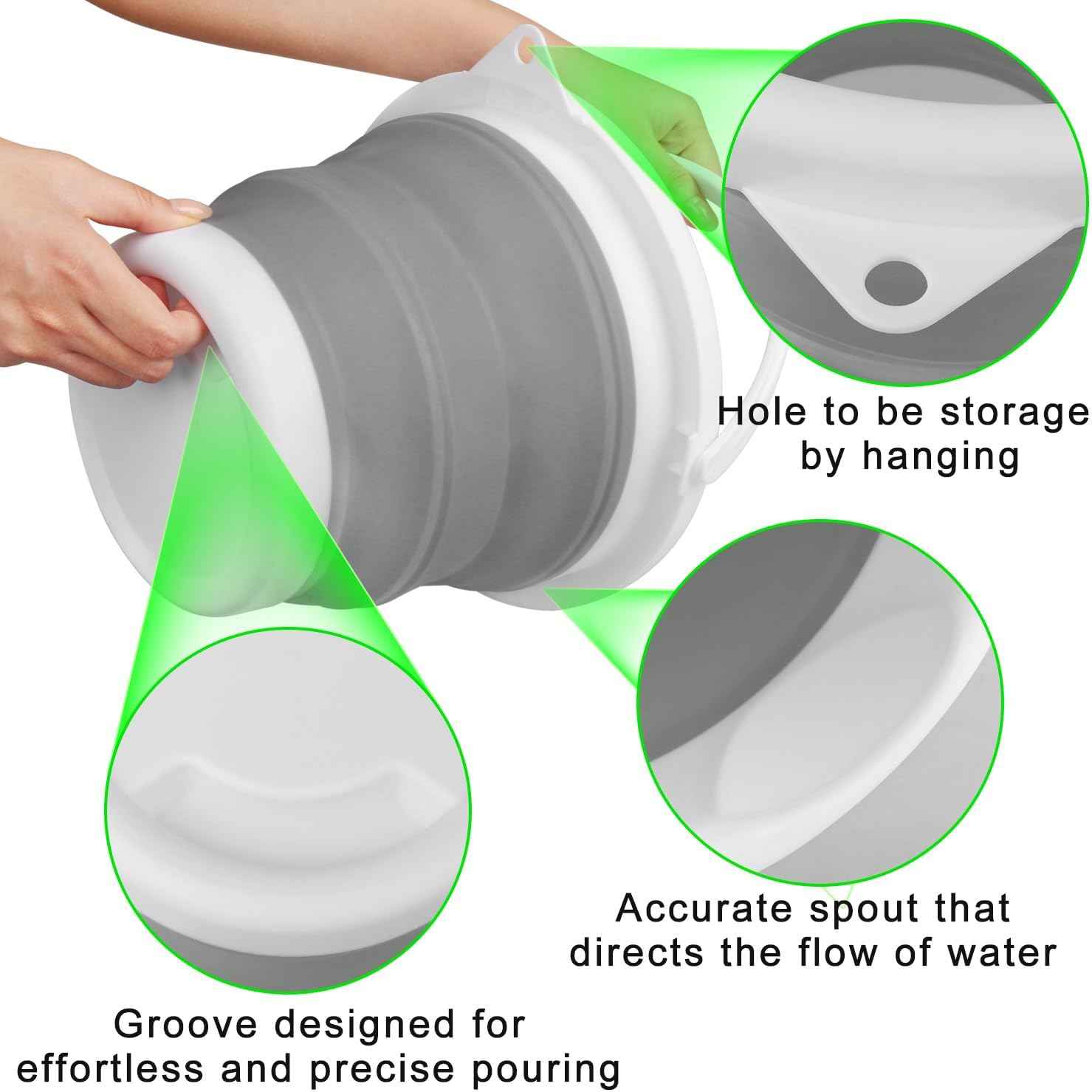 Hole to be storage by hanging

Accurate spout that directs the flow of water

Groove designed for effortless and precise pouring