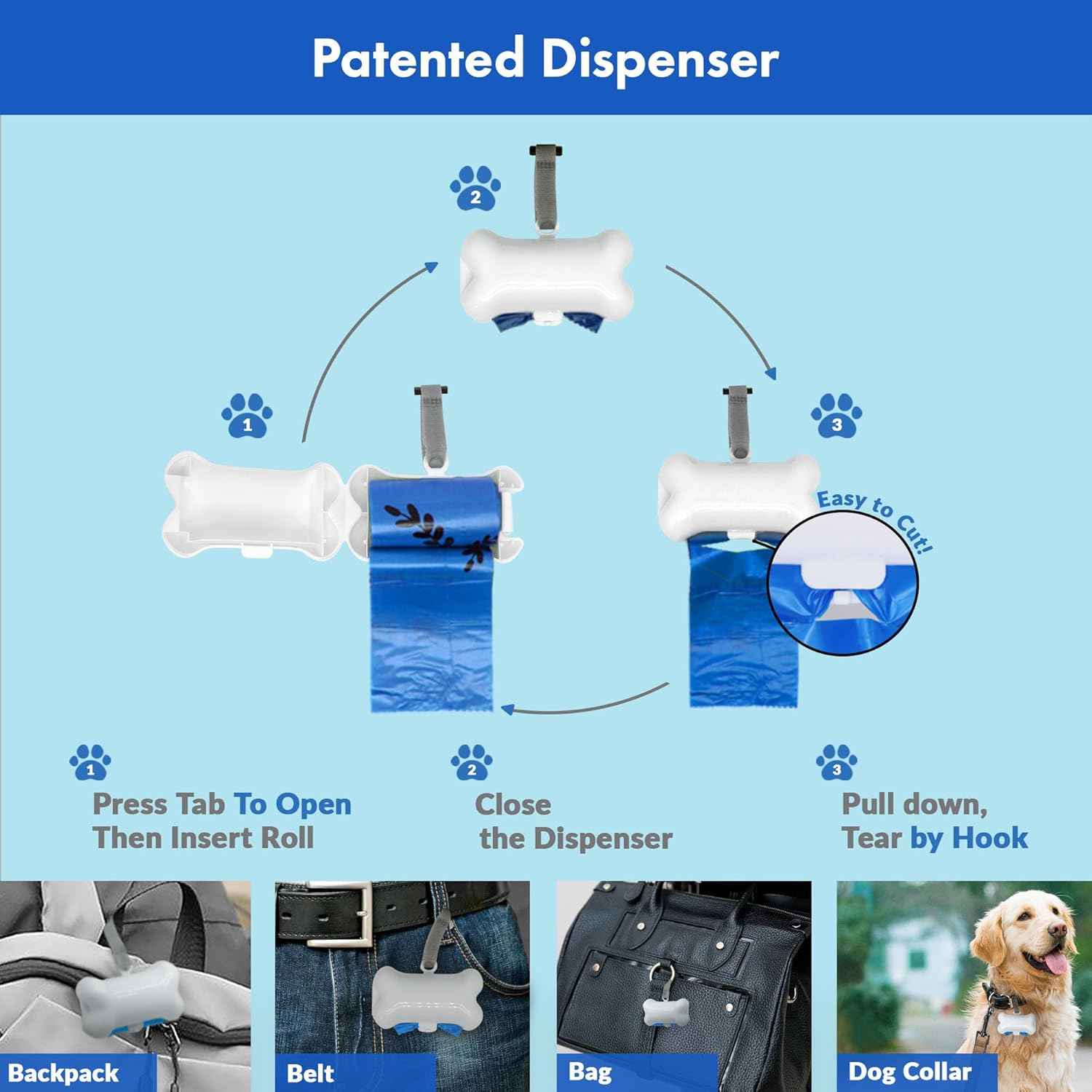 Patented Dispenser

2

1

3

Easy to Cut!

1
Press Tab To Open
Then Insert Roll

2
Close
the Dispenser

3
Pull down,
Tear by Hook

Backpack

Belt

Bag

Dog Collar