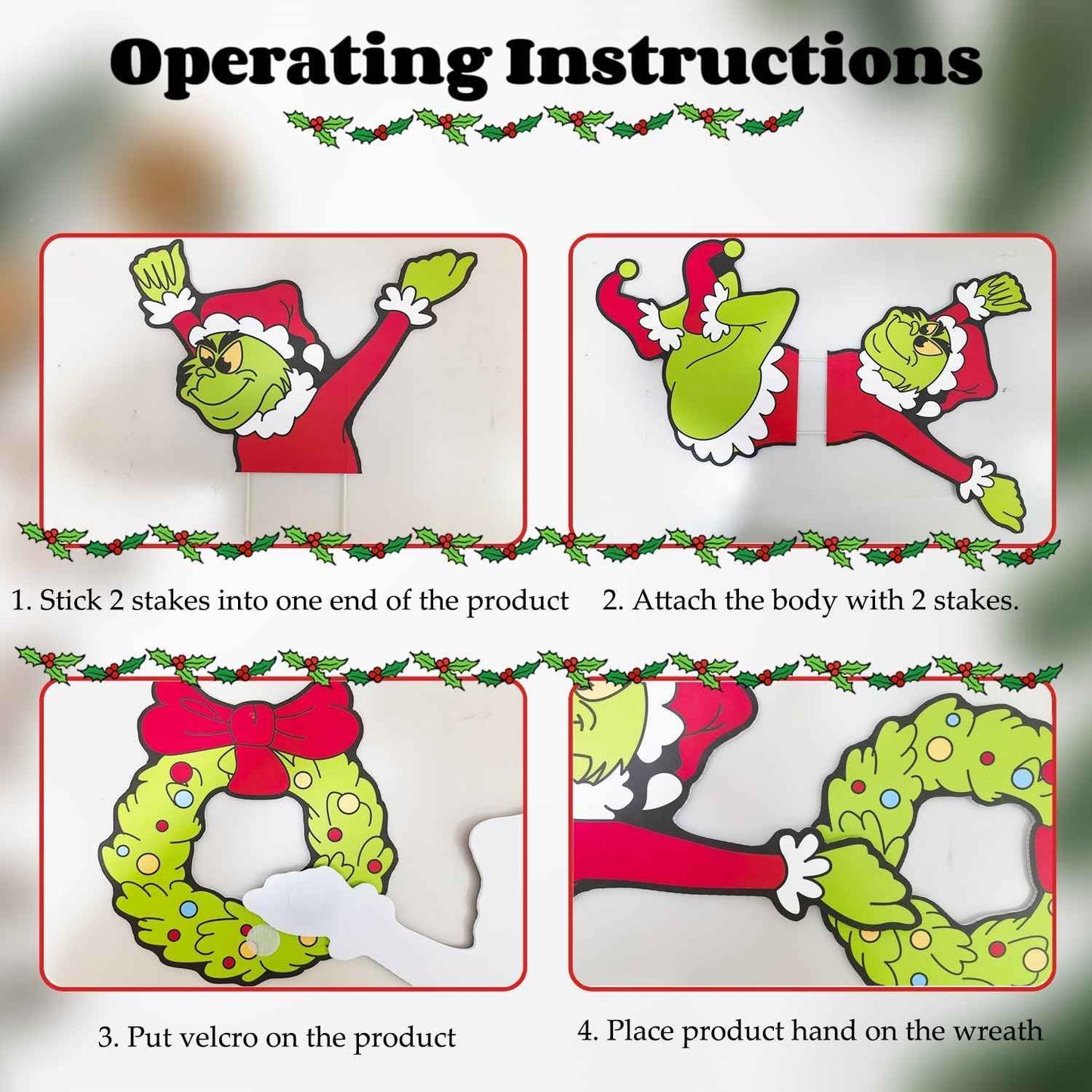 Operating Instructions

1. Stick 2 stakes into one end of the product

2. Attach the body with 2 stakes.

3. Put velcro on the product

4. Place product hand on the wreath