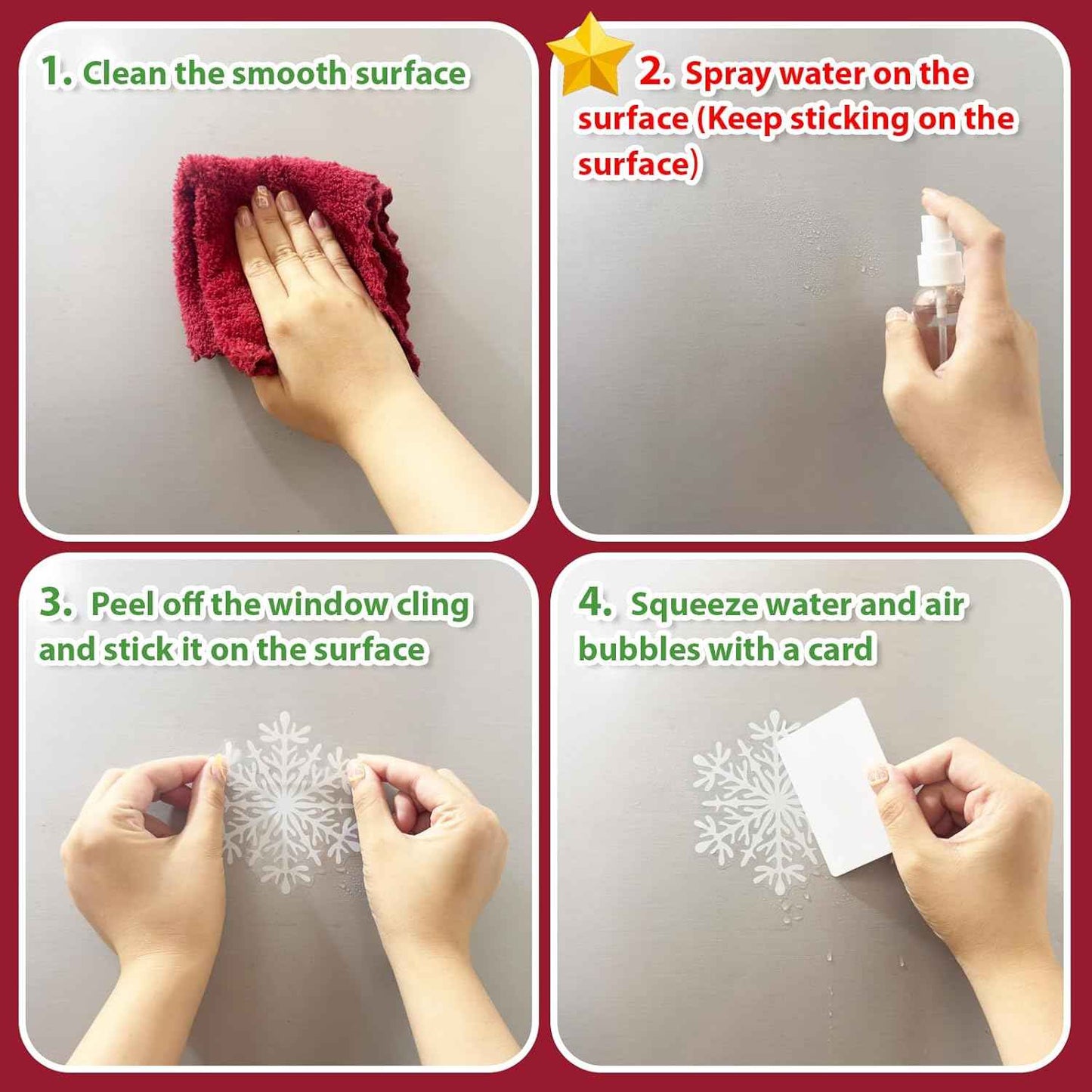 1. Clean the smooth surface

2. Spray water on the surface (Keep sticking on the surface)

3. Peel off the window cling and stick it on the surface

4. Squeeze water and air bubbles with a card