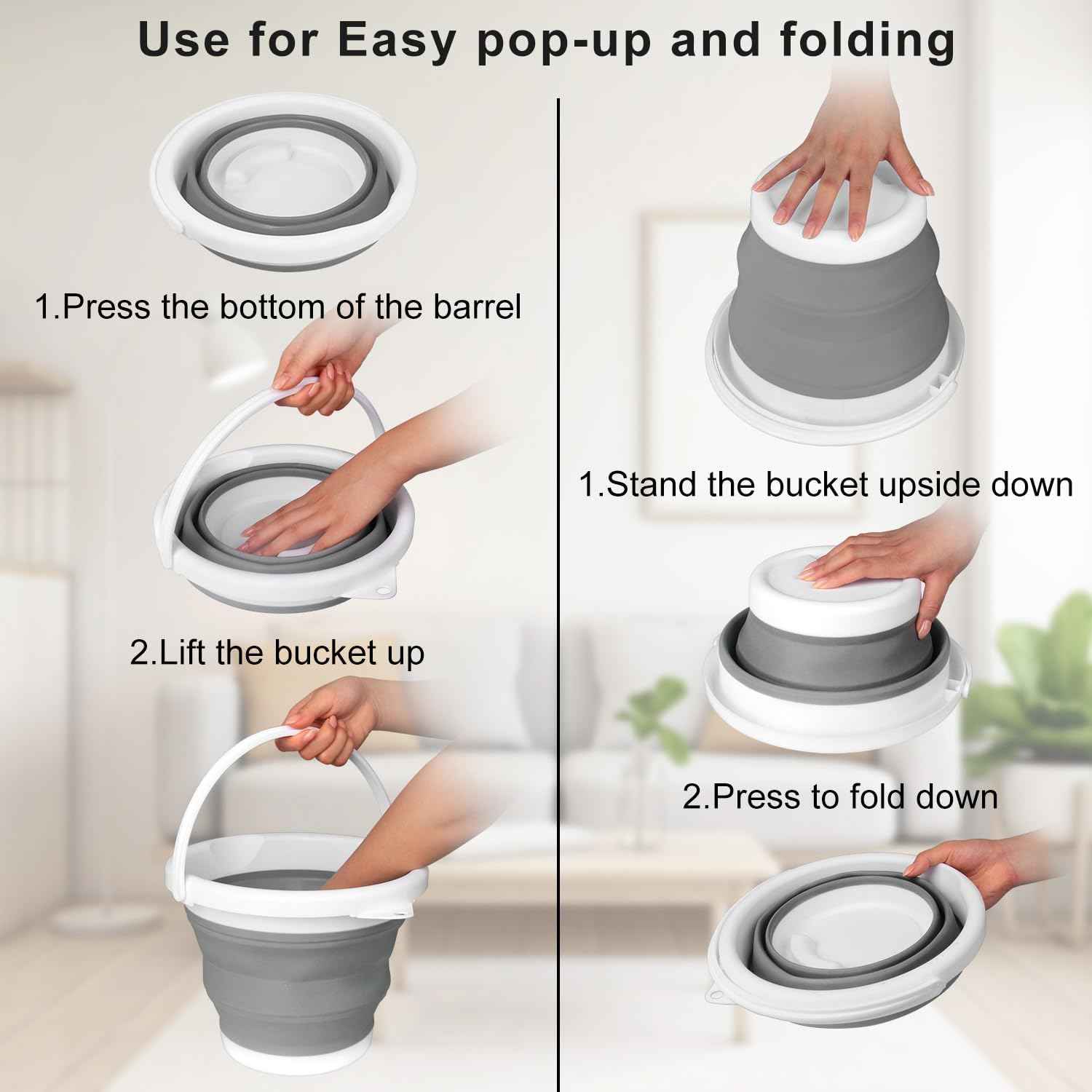 Use for Easy pop-up and folding

1.Press the bottom of the barrel

2.Lift the bucket up

1.Stand the bucket upside down

2.Press to fold down