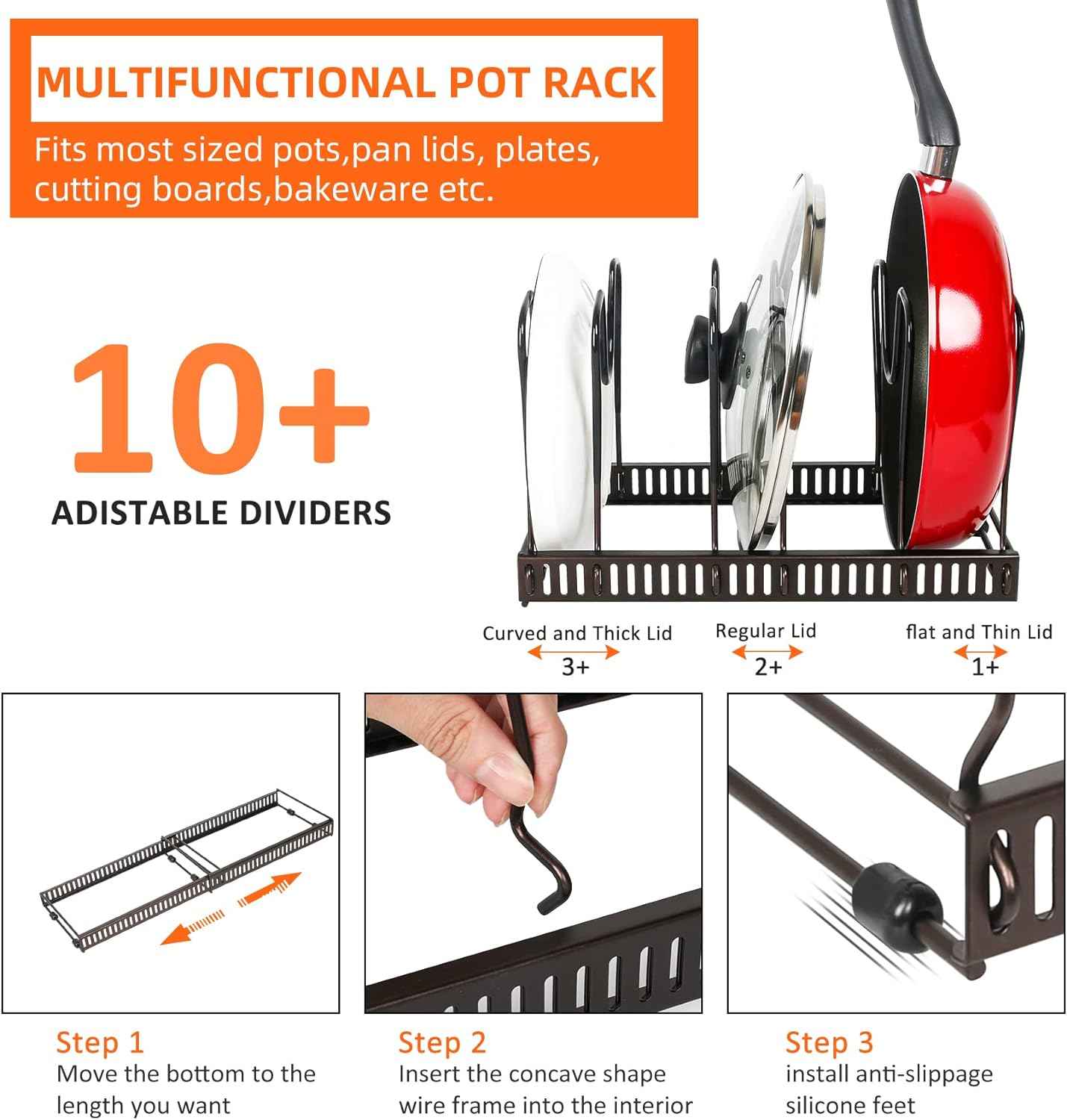 MULTIFUNCTIONAL POT RACK

Fits most sized pots,pan lids, plates, cutting boards,bakeware etc.

10+

ADISTABLE DIVIDERS

Curved and Thick Lid
3+

Regular Lid
2+

flat and Thin Lid
1+

Step 1
Move the bottom to the length you want

Step 2
Insert the concave shape wire frame into the interior

Step 3
install anti-slippage silicone feet