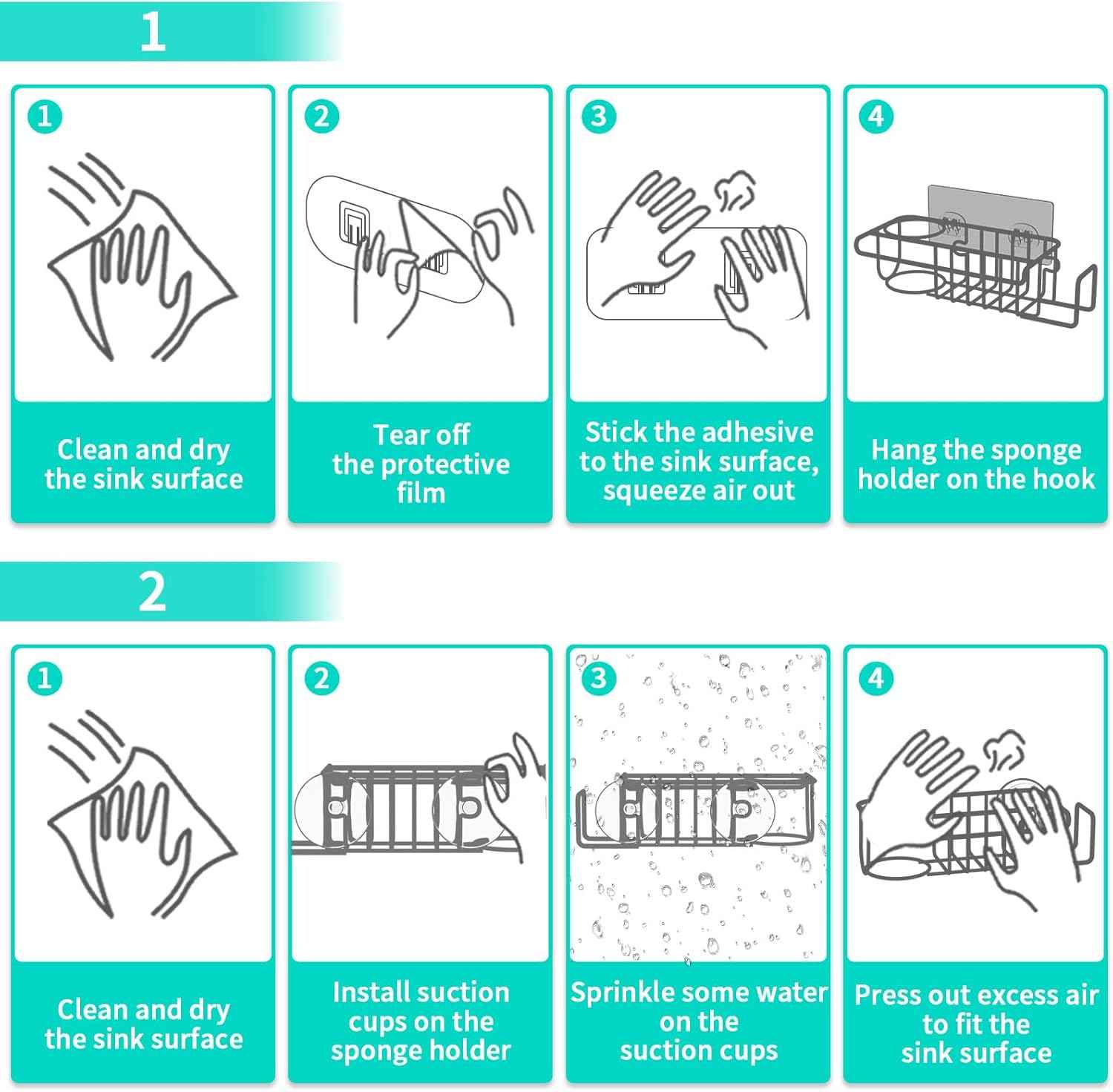 1

1
Clean and dry the sink surface

2
Tear off the protective film

3
Stick the adhesive to the sink surface, squeeze air out

4
Hang the sponge holder on the hook

2

1
Clean and dry the sink surface

2
Install suction cups on the sponge holder

3
Sprinkle some water on the suction cups

4
Press out excess air to fit the sink surface