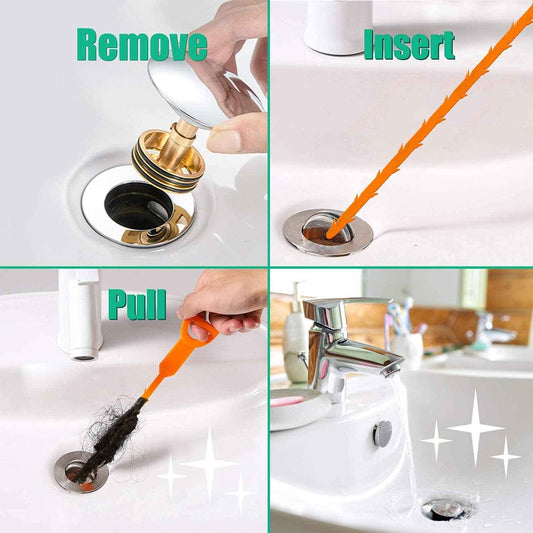 Remove

Insert

Pull