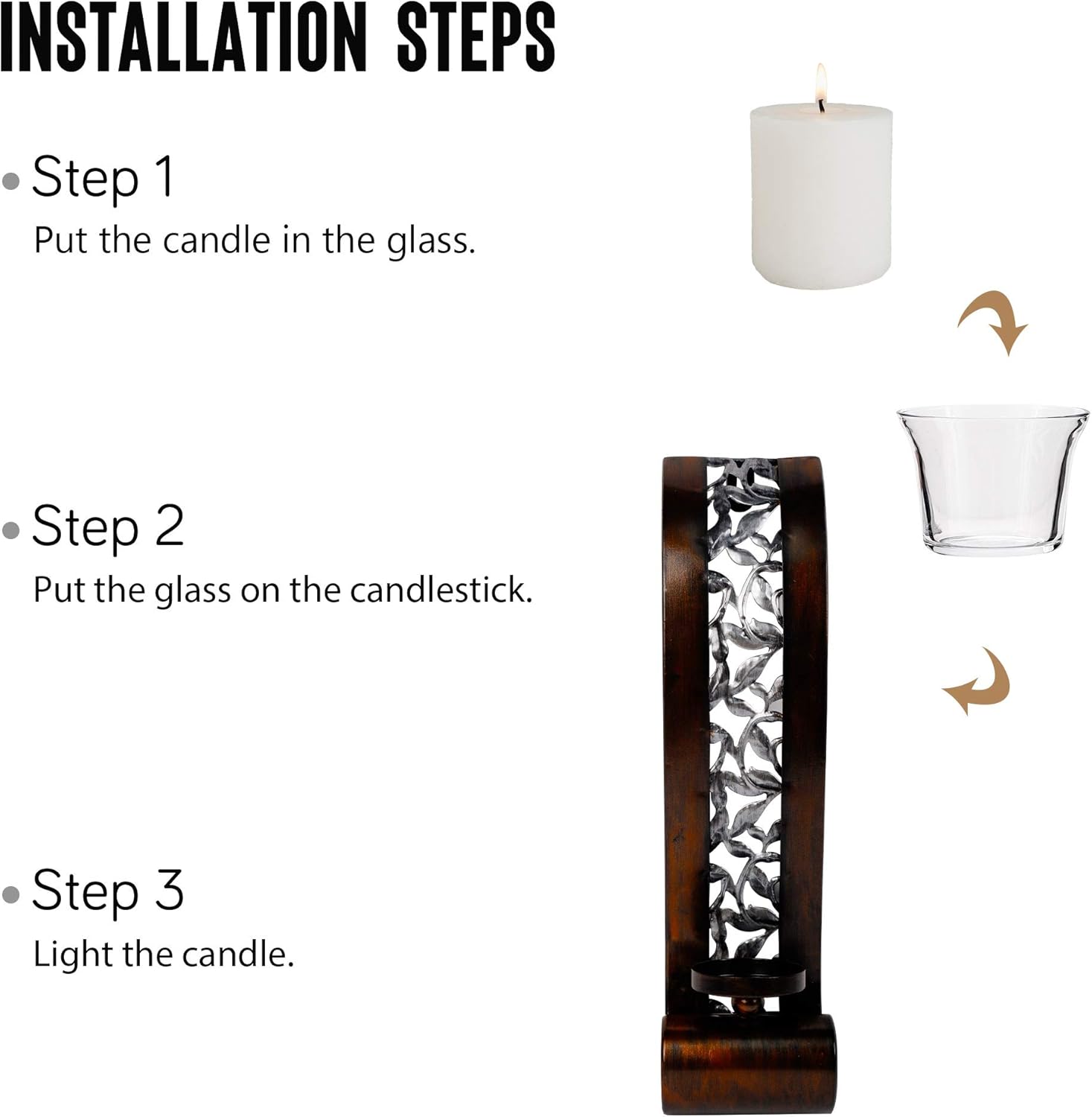 INSTALLATION STEPS

• Step 1
Put the candle in the glass.

• Step 2
Put the glass on the candlestick.

• Step 3
Light the candle.