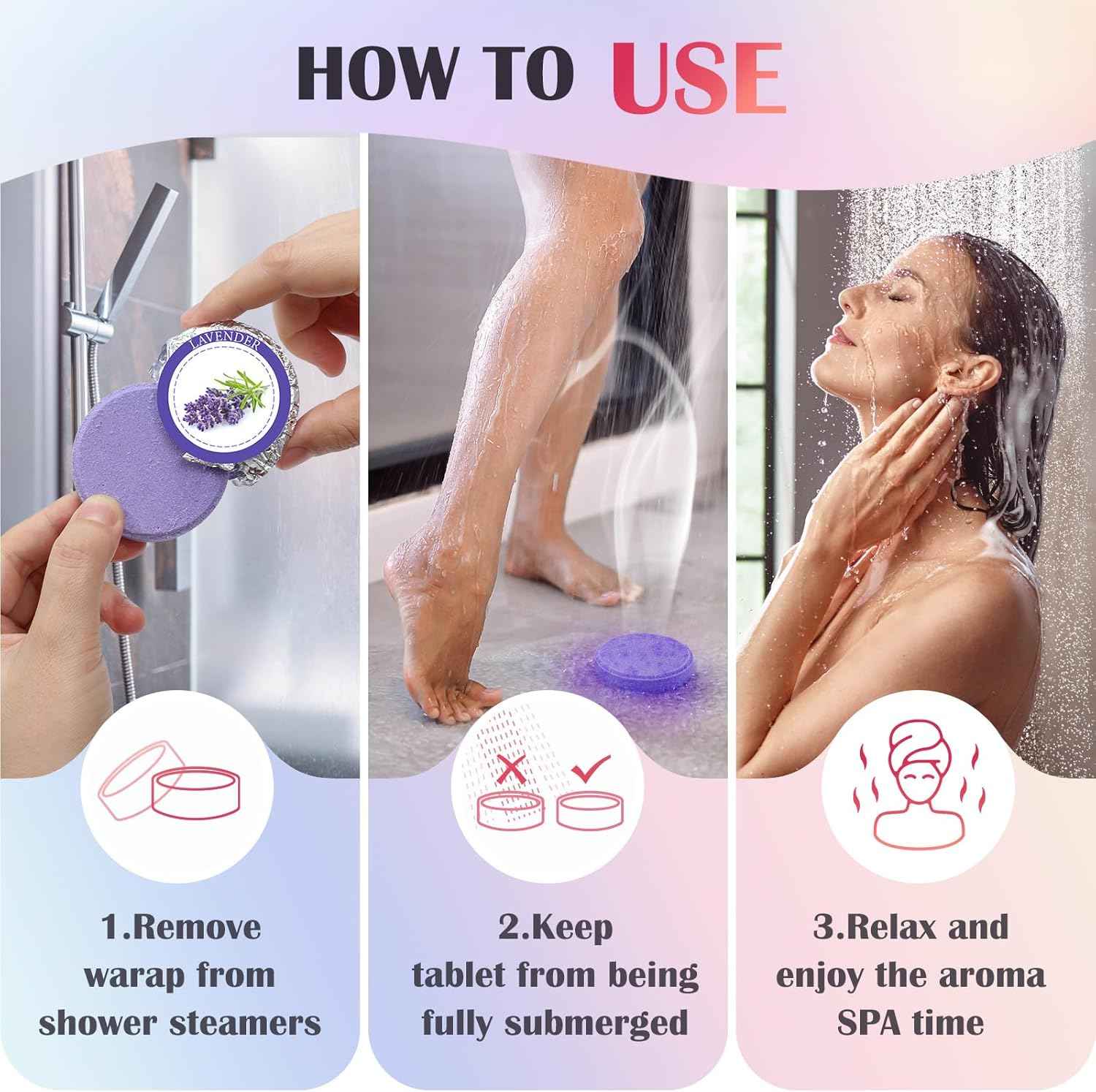 HOW TO USE

LAVENDER

1.Remove warap from shower steamers

2.Keep tablet from being fully submerged

3.Relax and enjoy the aroma SPA time