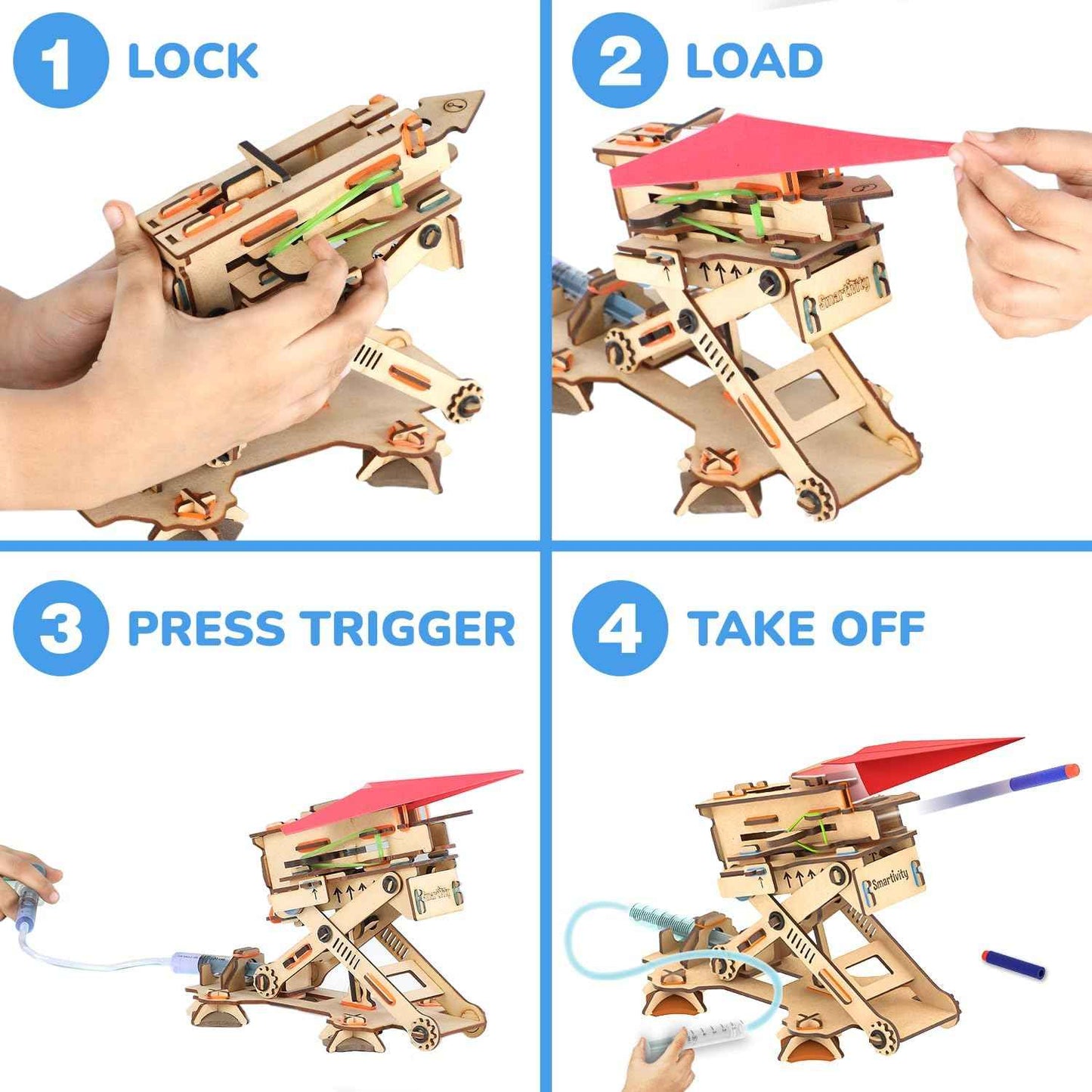 1 LOCK

2 LOAD

Smartivity

3 PRESS TRIGGER

4 TAKE OFF

Smartivity