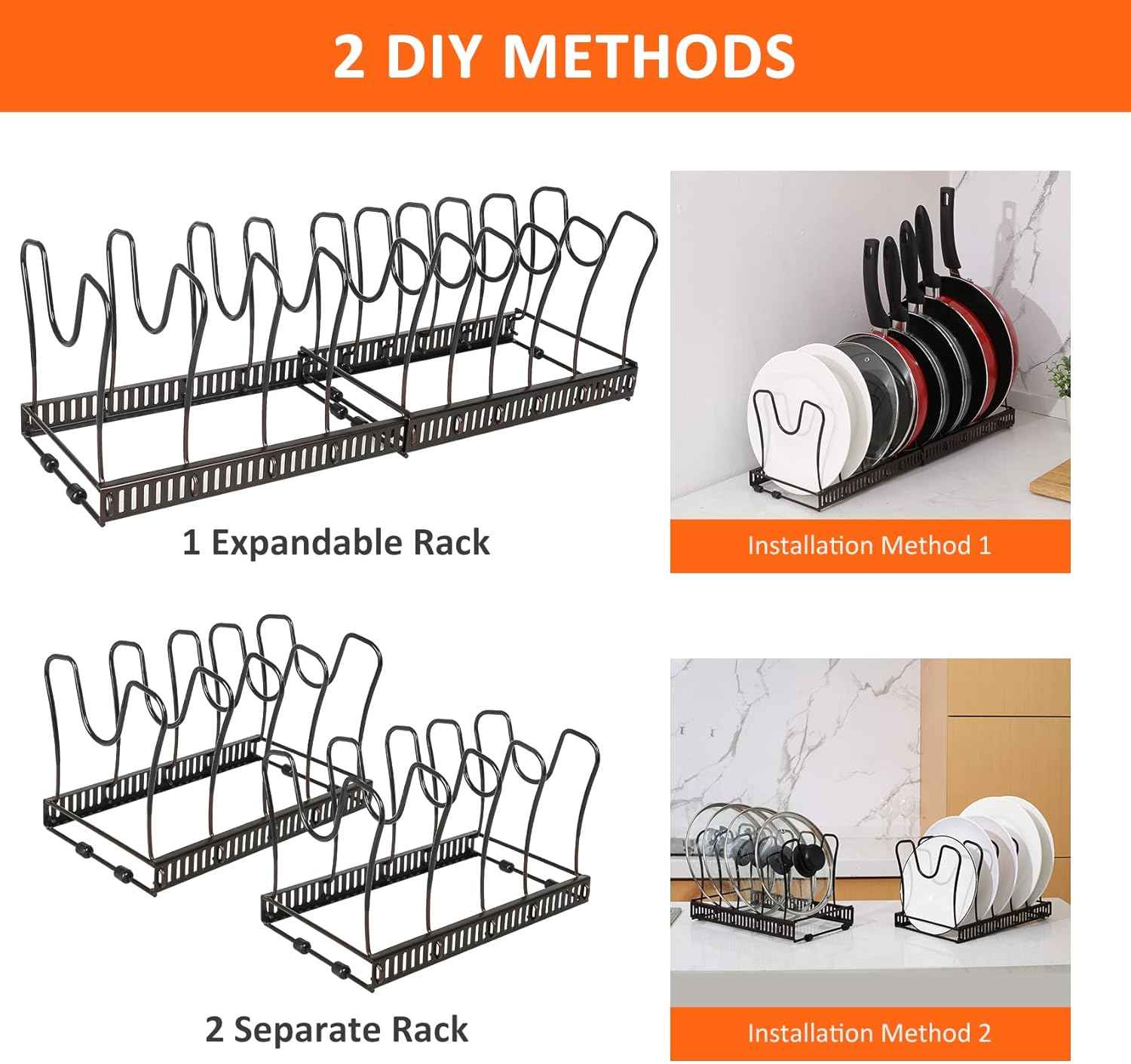 2 DIY METHODS

1 Expandable Rack

Installation Method 1

2 Separate Rack

Installation Method 2