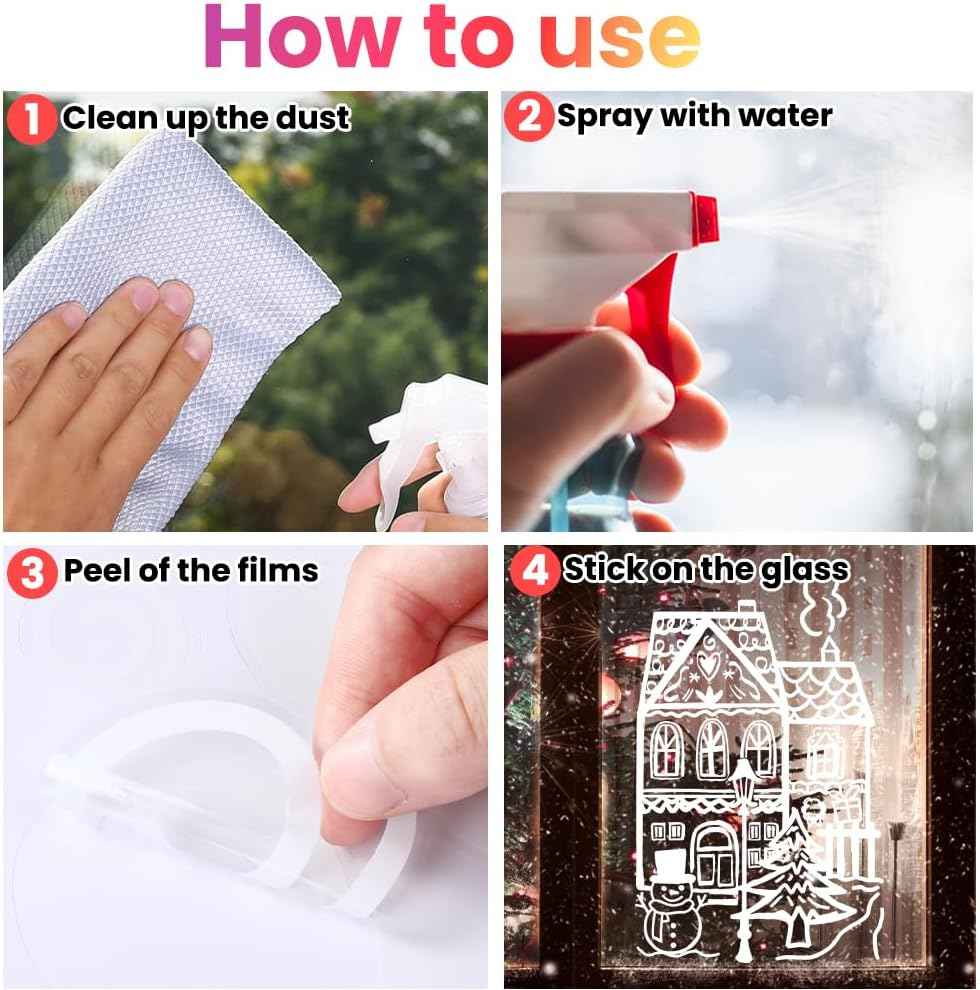 How to use

1 Clean up the dust

2 Spray with water

3 Peel of the films

4 Stick on the glass