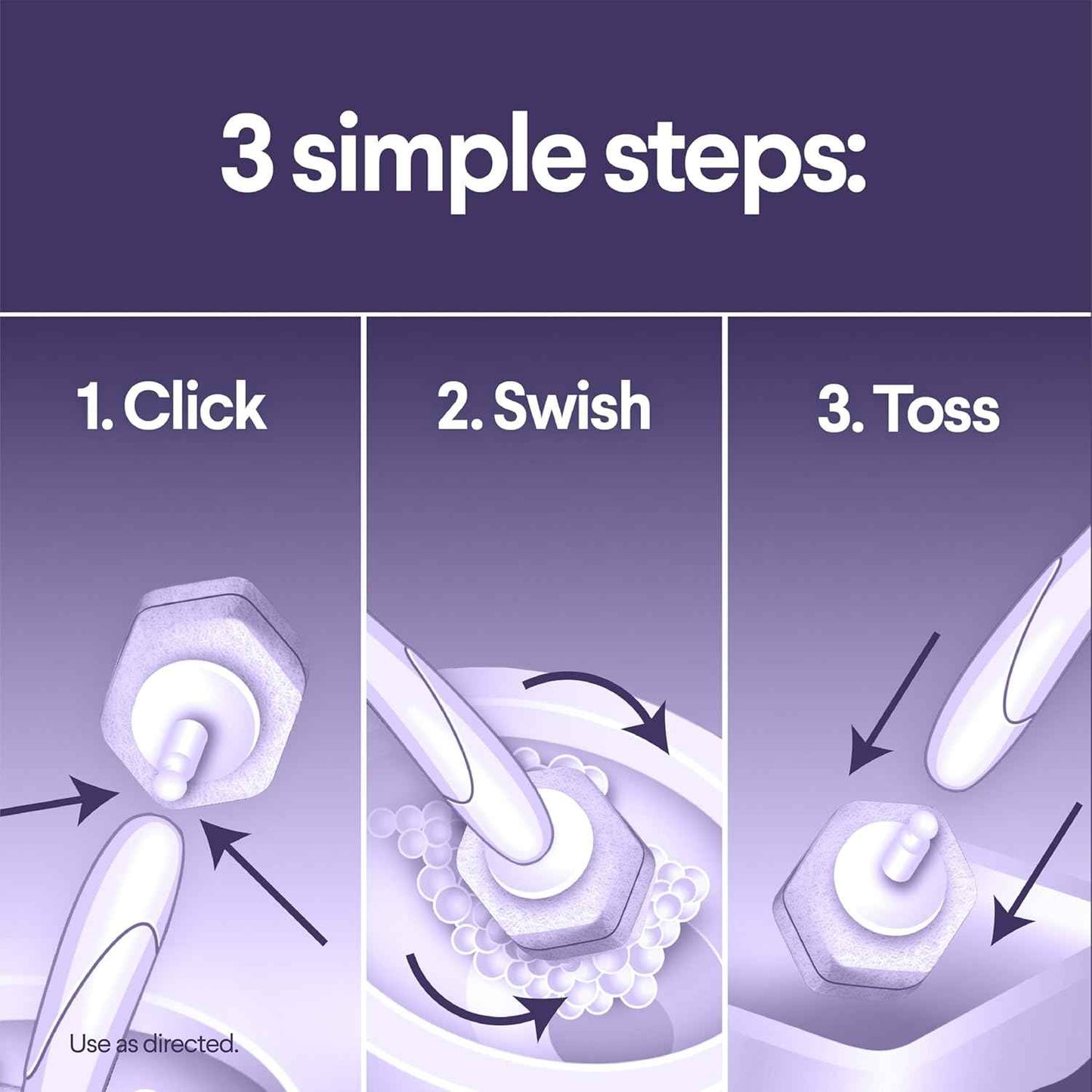 3 simple steps:

1. Click

2. Swish

3. Toss

Use as directed.