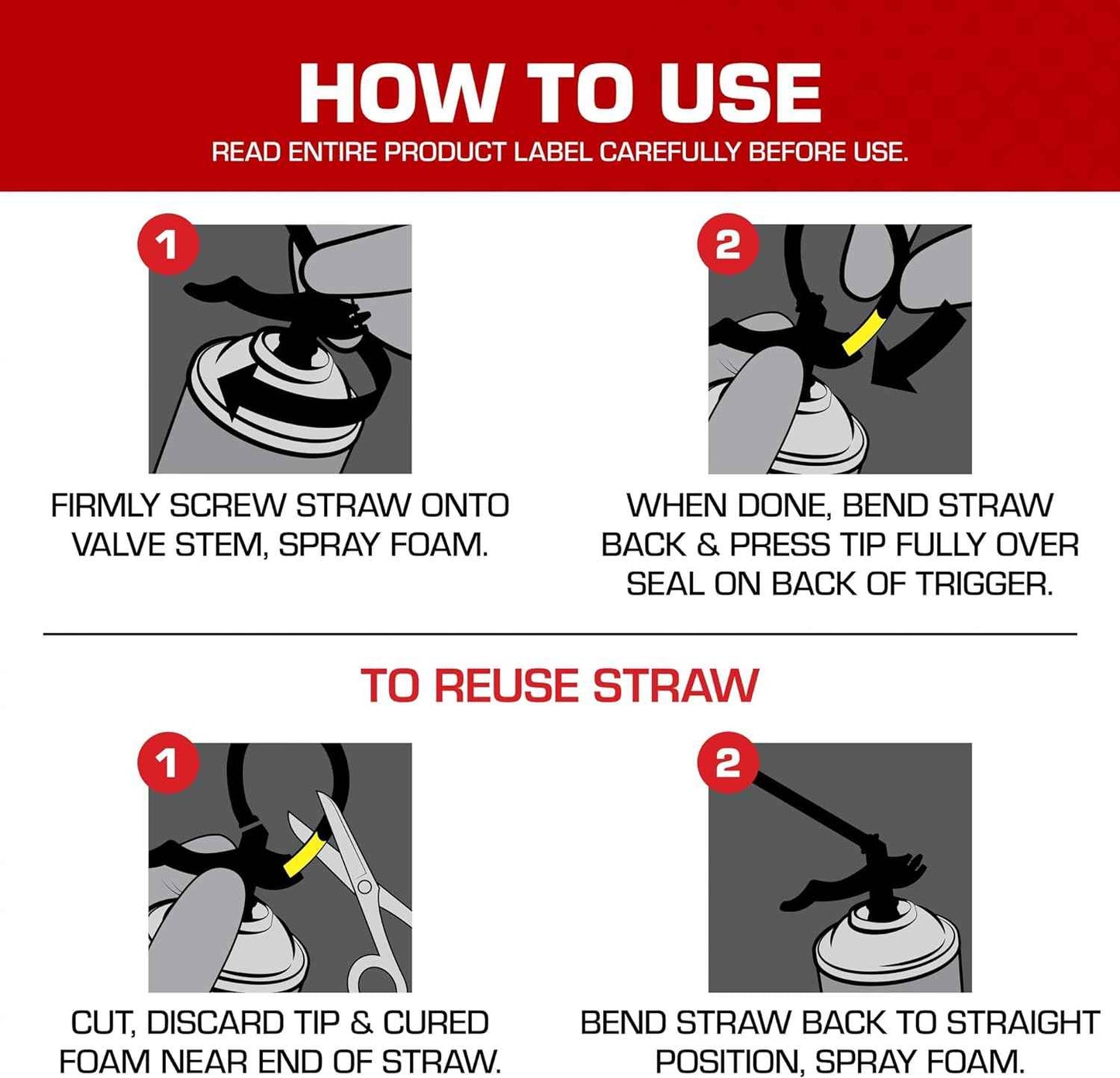 HOW TO USE
READ ENTIRE PRODUCT LABEL CAREFULLY BEFORE USE.

1
FIRMLY SCREW STRAW ONTO VALVE STEM, SPRAY FOAM.

2
WHEN DONE, BEND STRAW BACK & PRESS TIP FULLY OVER SEAL ON BACK OF TRIGGER.

TO REUSE STRAW

1
CUT, DISCARD TIP & CURED FOAM NEAR END OF STRAW.

2
BEND STRAW BACK TO STRAIGHT POSITION, SPRAY FOAM.