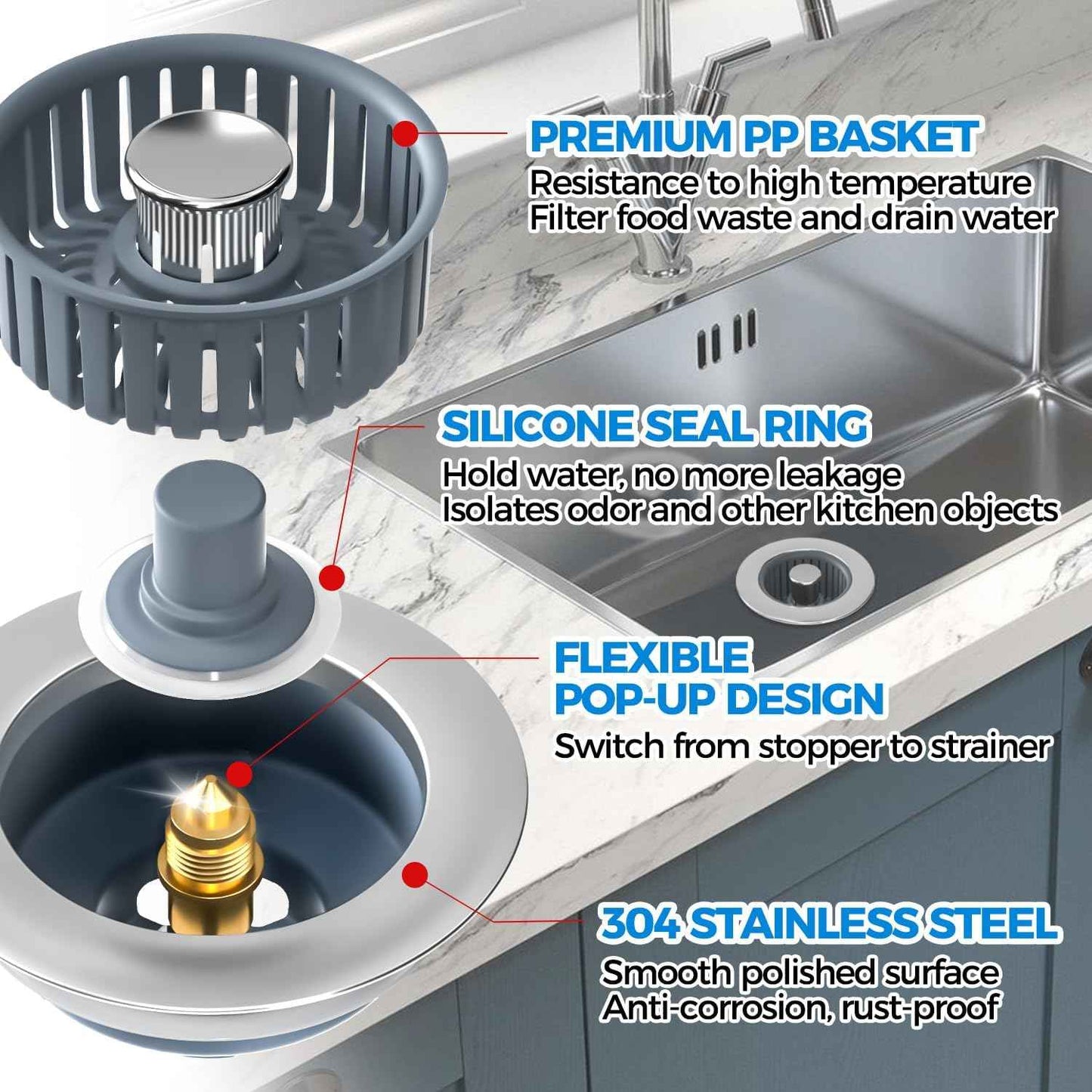 PREMIUM PP BASKET
Resistance to high temperature
Filter food waste and drain water

SILICONE SEAL RING
Hold water, no more leakage
Isolates odor and other kitchen objects

FLEXIBLE
POP-UP DESIGN
Switch from stopper to strainer

304 STAINLESS STEEL
Smooth polished surface
Anti-corrosion, rust-proof