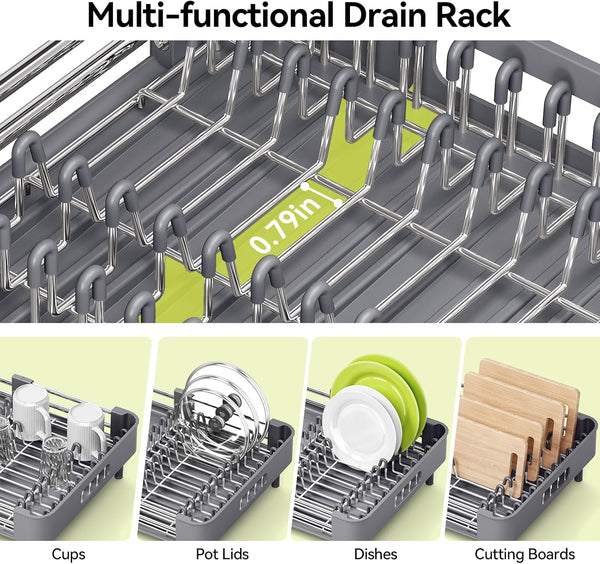 Multi-functional Drain Rack

0.79in

Cups

Pot Lids

Dishes

Cutting Boards