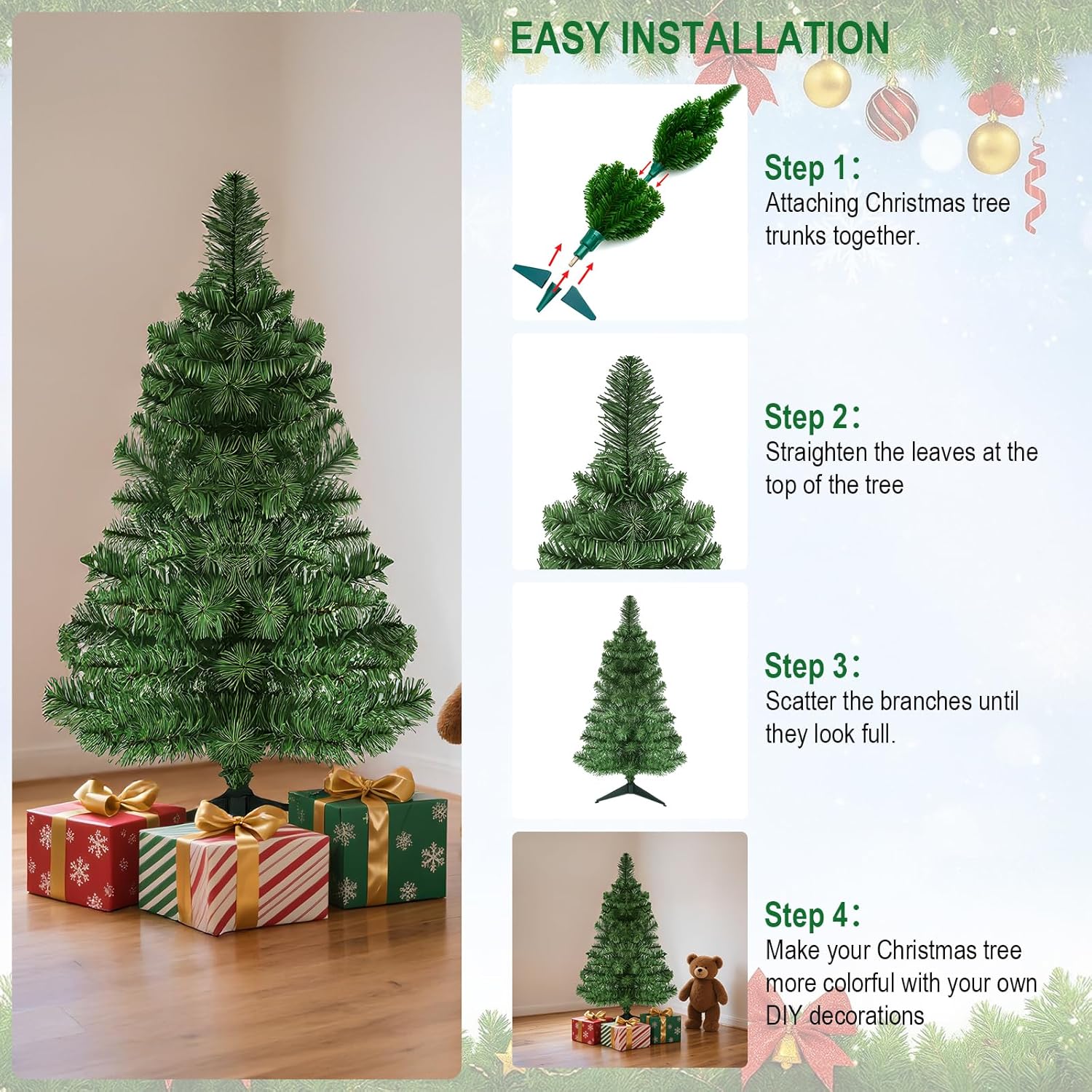 EASY INSTALLATION

Step 1:
Attaching Christmas tree trunks together.

Step 2:
Straighten the leaves at the top of the tree

Step 3:
Scatter the branches until they look full.

Step 4:
Make your Christmas tree more colorful with your own DIY decorations