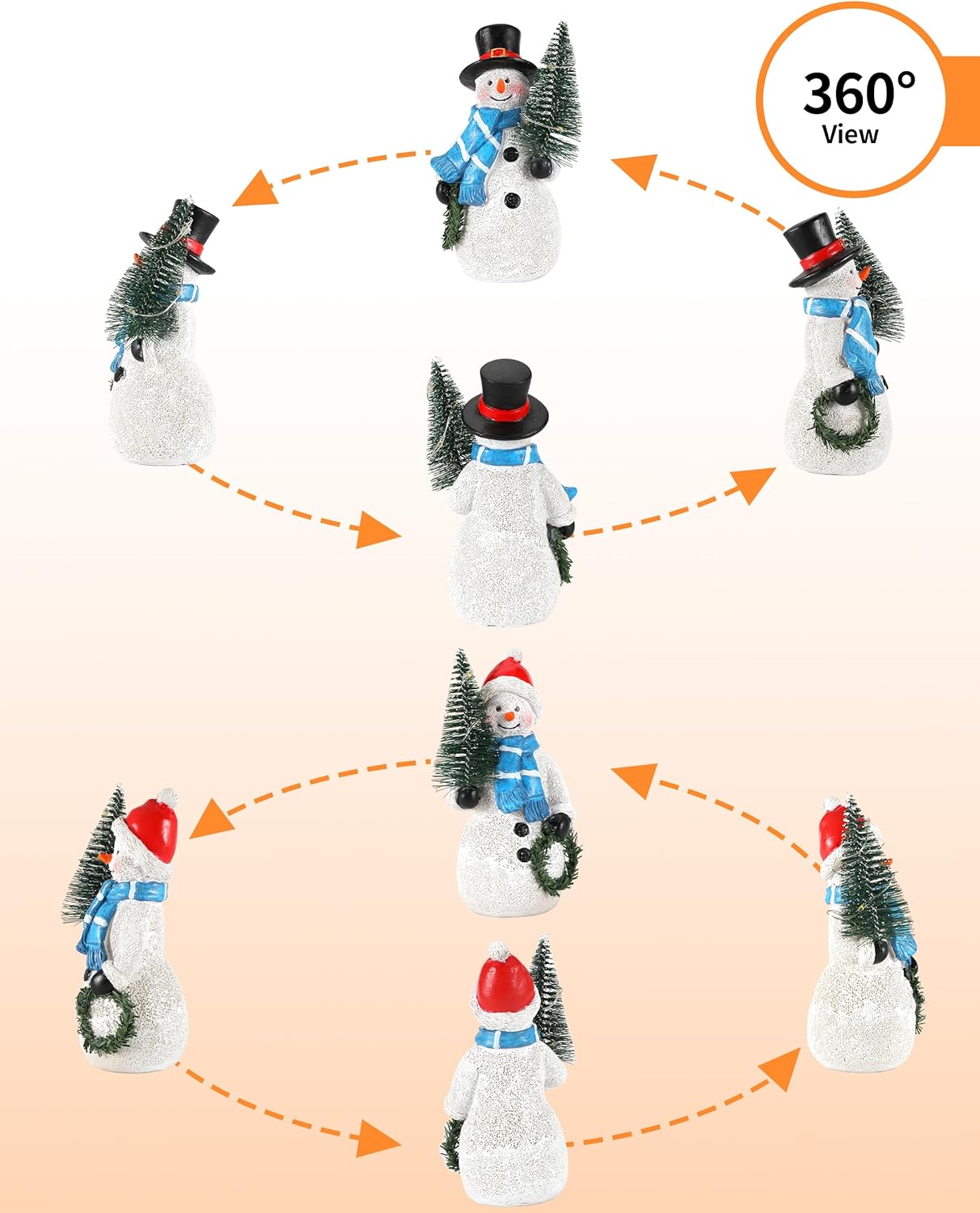 360°
View