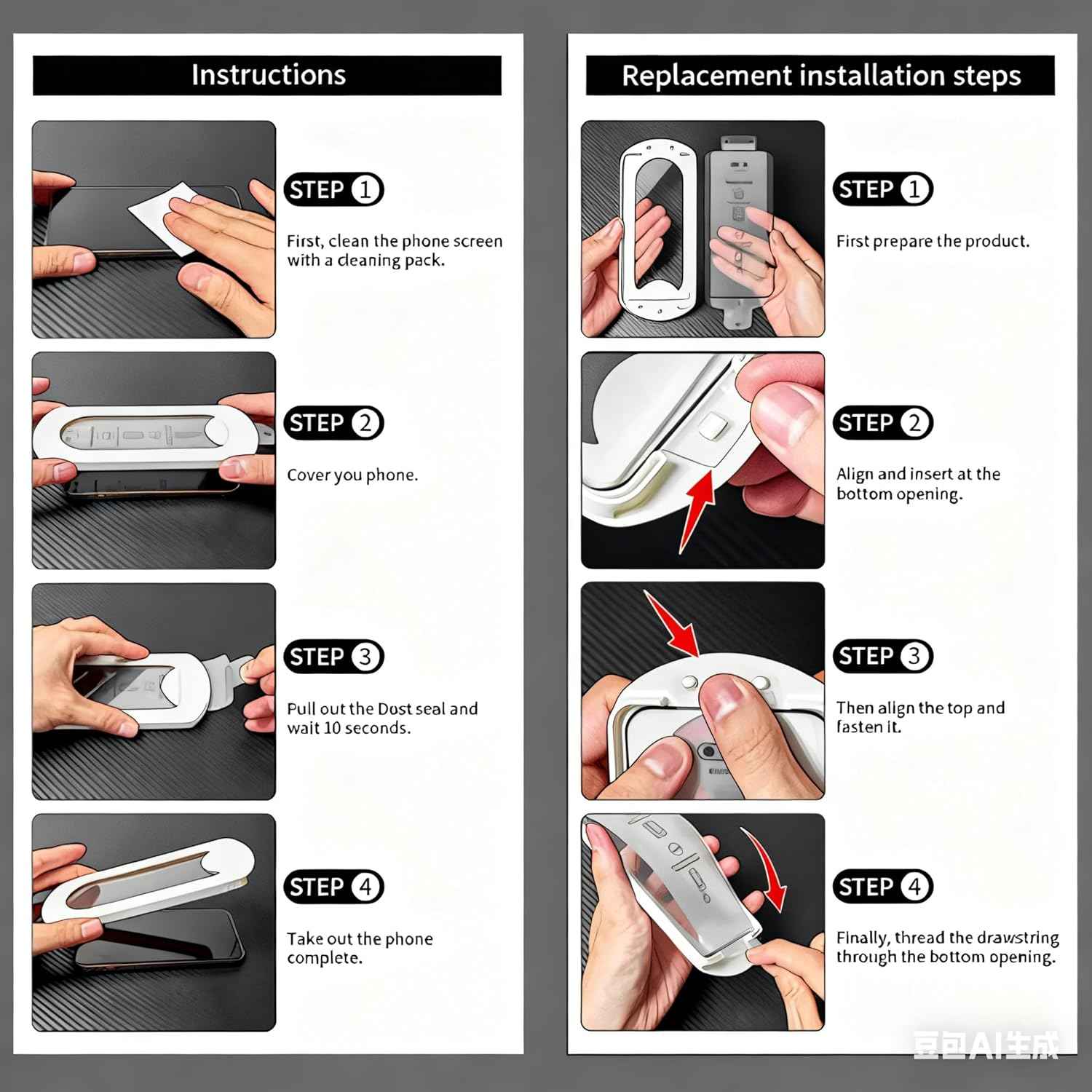 Instructions

STEP 1

First, clean the phone screen with a cleaning pack.

STEP 2

Cover you phone.

STEP 3

Pull out the Dust seal and wait 10 seconds.

STEP 4

Take out the phone complete.

Replacement installation steps

STEP 1

First prepare the product.

STEP 2

Align and insert at the bottom opening.

STEP 3

Then align the top and fasten it.

STEP 4

Finally, thread the drawstring through the bottom opening.

豆包AI生成