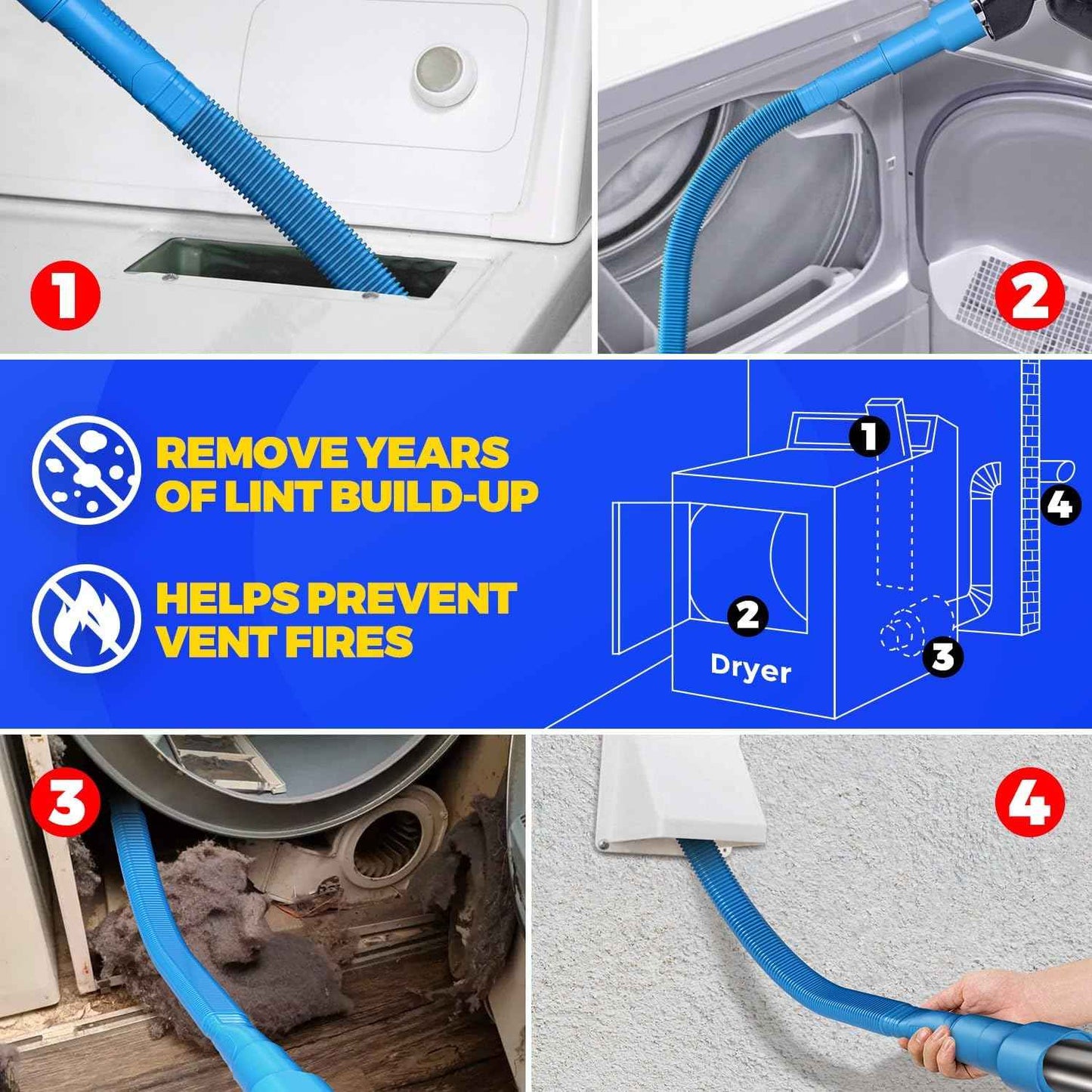 1

2

REMOVE YEARS OF LINT BUILD-UP

HELPS PREVENT VENT FIRES

1

4

2

Dryer

3

3

4