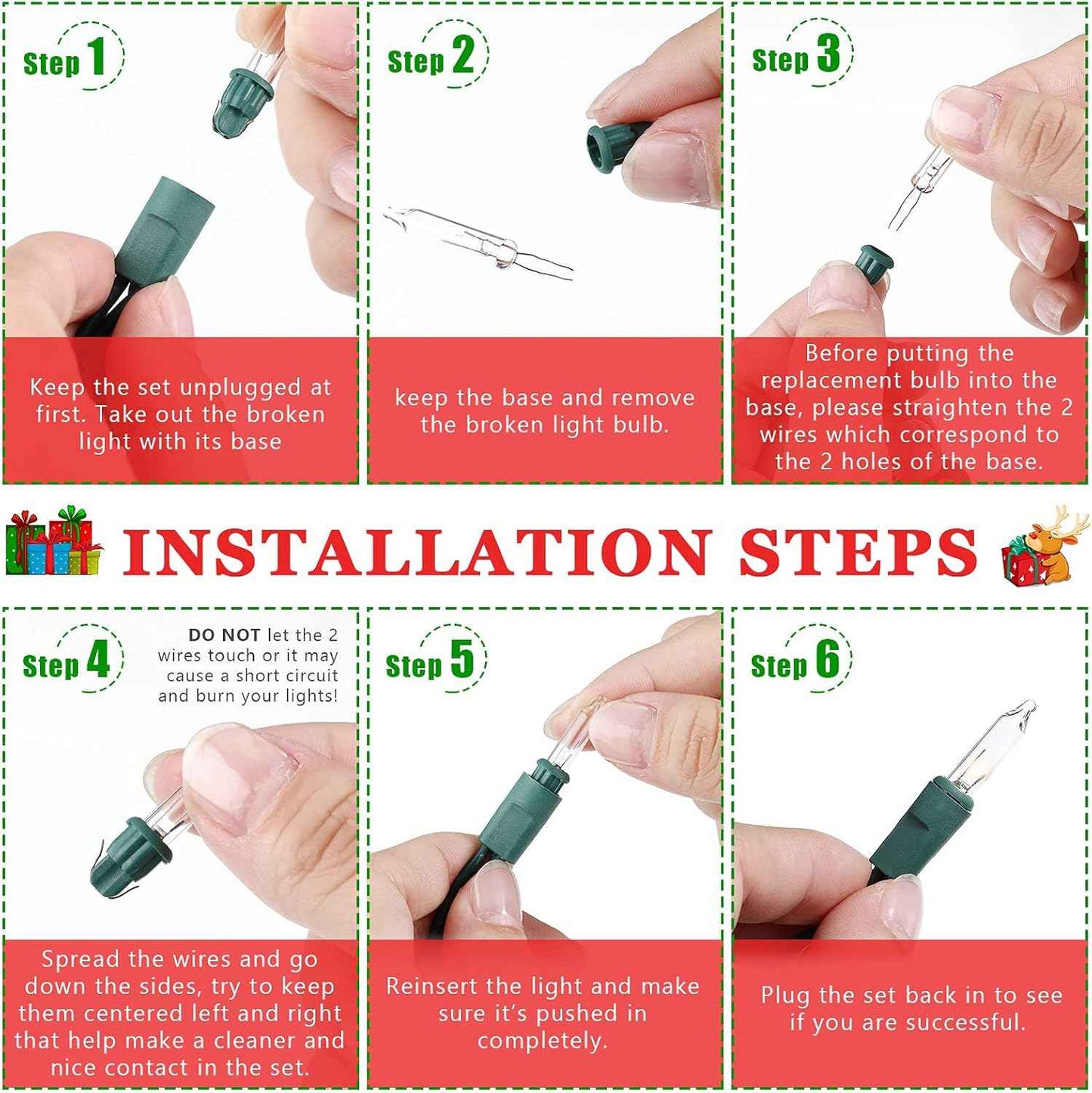 Step 1

Keep the set unplugged at first. Take out the broken light with its base

Step 2

keep the base and remove the broken light bulb.

Step 3

Before putting the replacement bulb into the base, please straighten the 2 wires which correspond to the 2 holes of the base.

INSTALLATION STEPS

Step 4

DO NOT let the 2 wires touch or it may cause a short circuit and burn your lights!

Spread the wires and go down the sides, try to keep them centered left and right that help make a cleaner and nice contact in the set.

Step 5

Reinsert the light and make sure it's pushed in completely.

Step 6

Plug the set back in to see if you are successful.