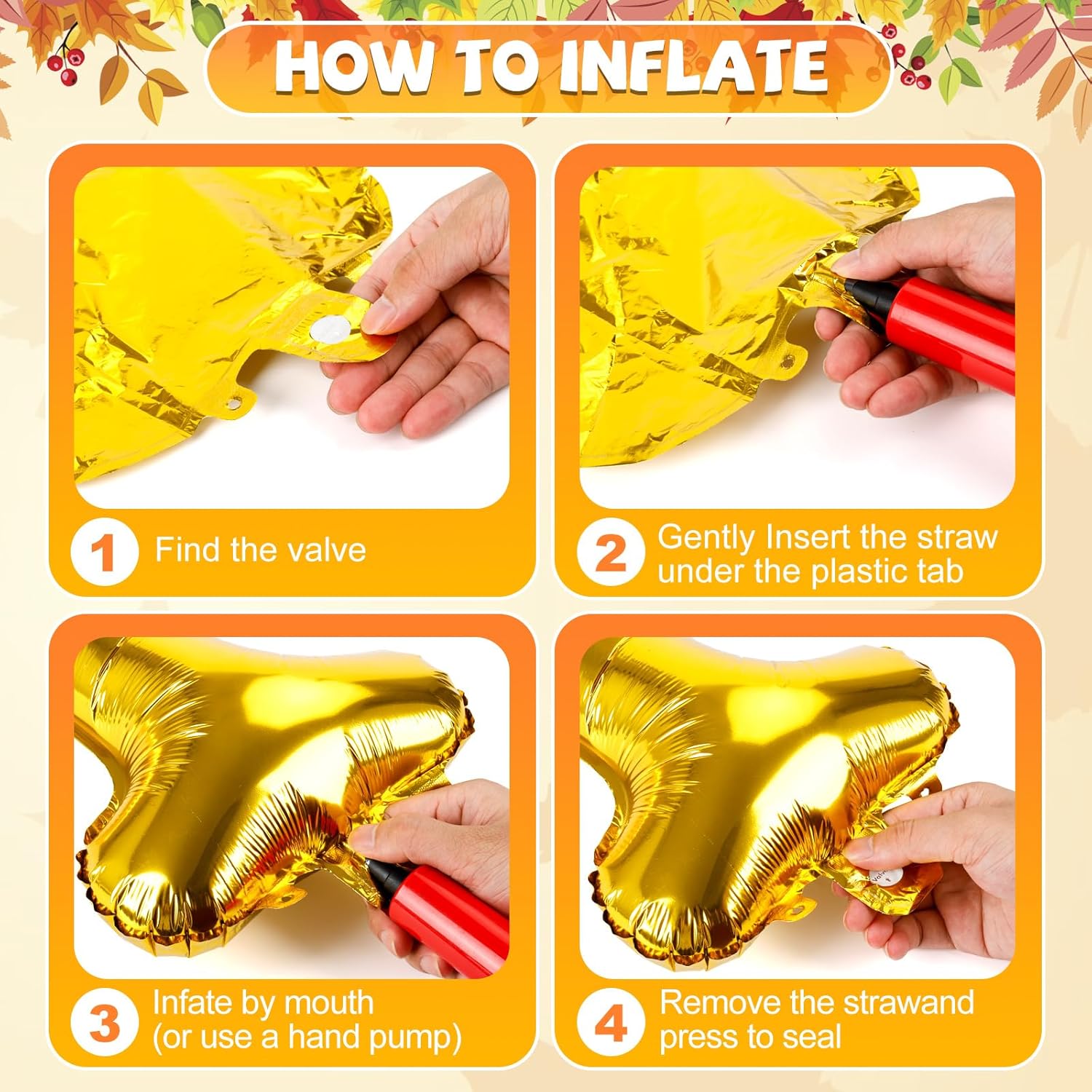 HOW TO INFLATE

1 Find the valve

2 Gently Insert the straw under the plastic tab

3 Infate by mouth (or use a hand pump)

4 Remove the strawand press to seal