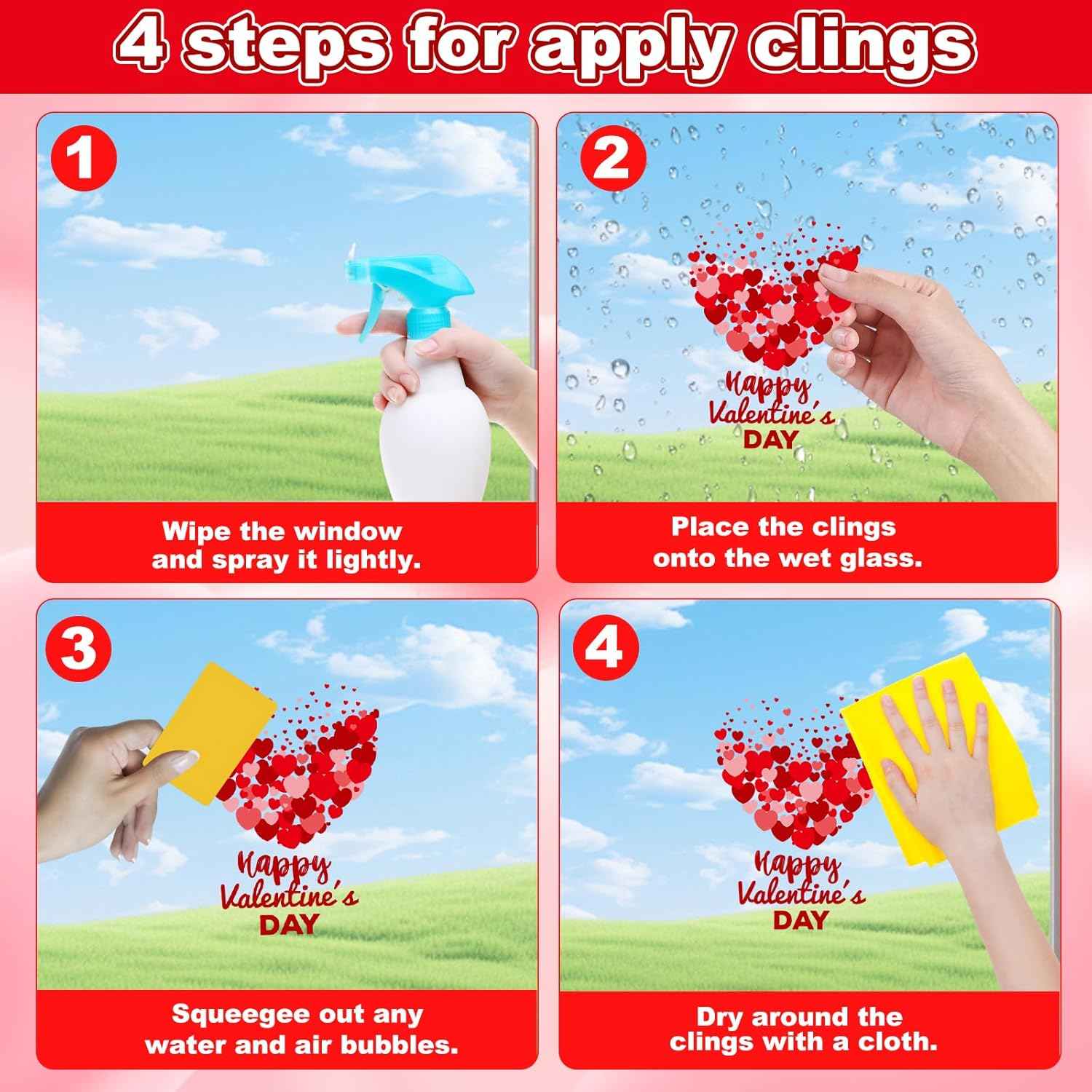 4 steps for apply clings

1

Wipe the window and spray it lightly.

2

Happy Valentine's DAY

Place the clings onto the wet glass.

3

Happy Valentine's DAY

Squeegee out any water and air bubbles.

4

Happy Valentine's DAY

Dry around the clings with a cloth.